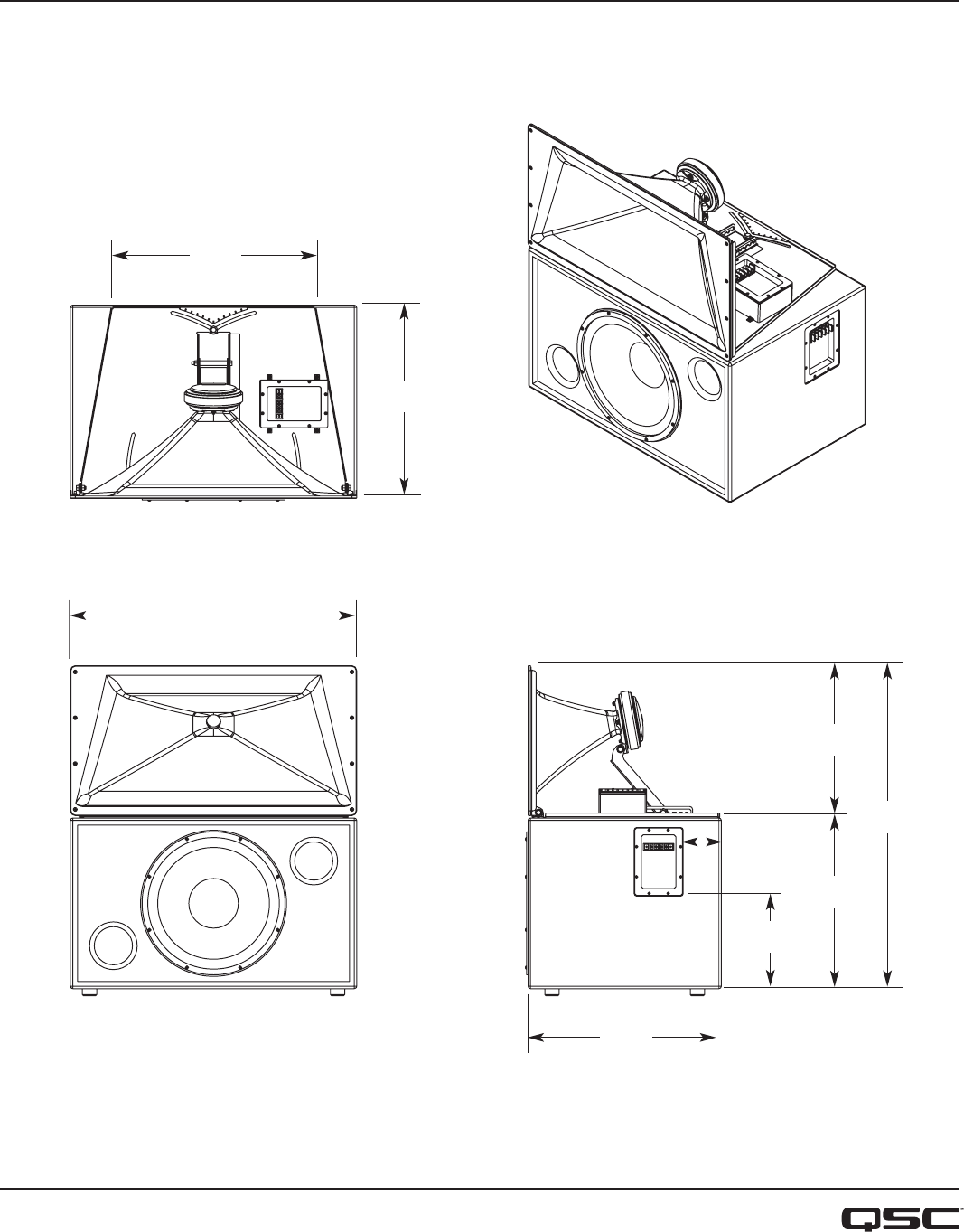 QSC™