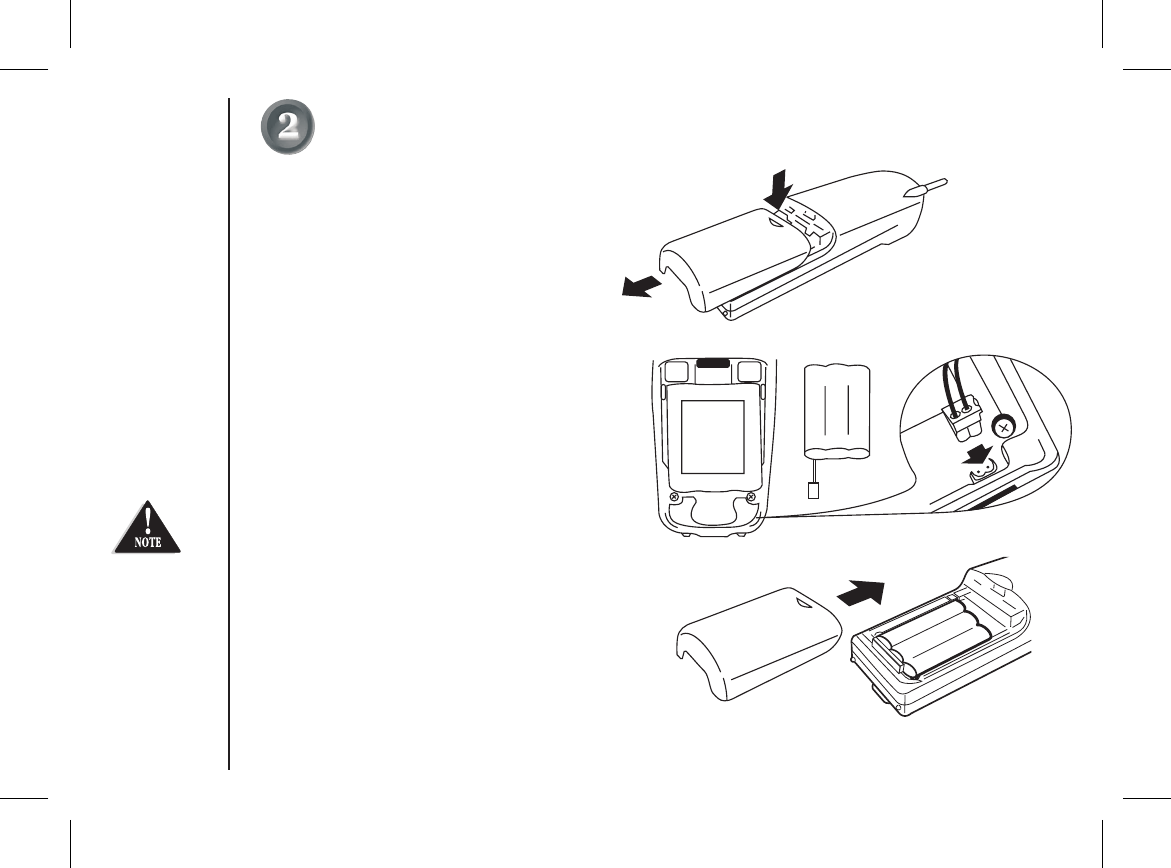 2

NOTE