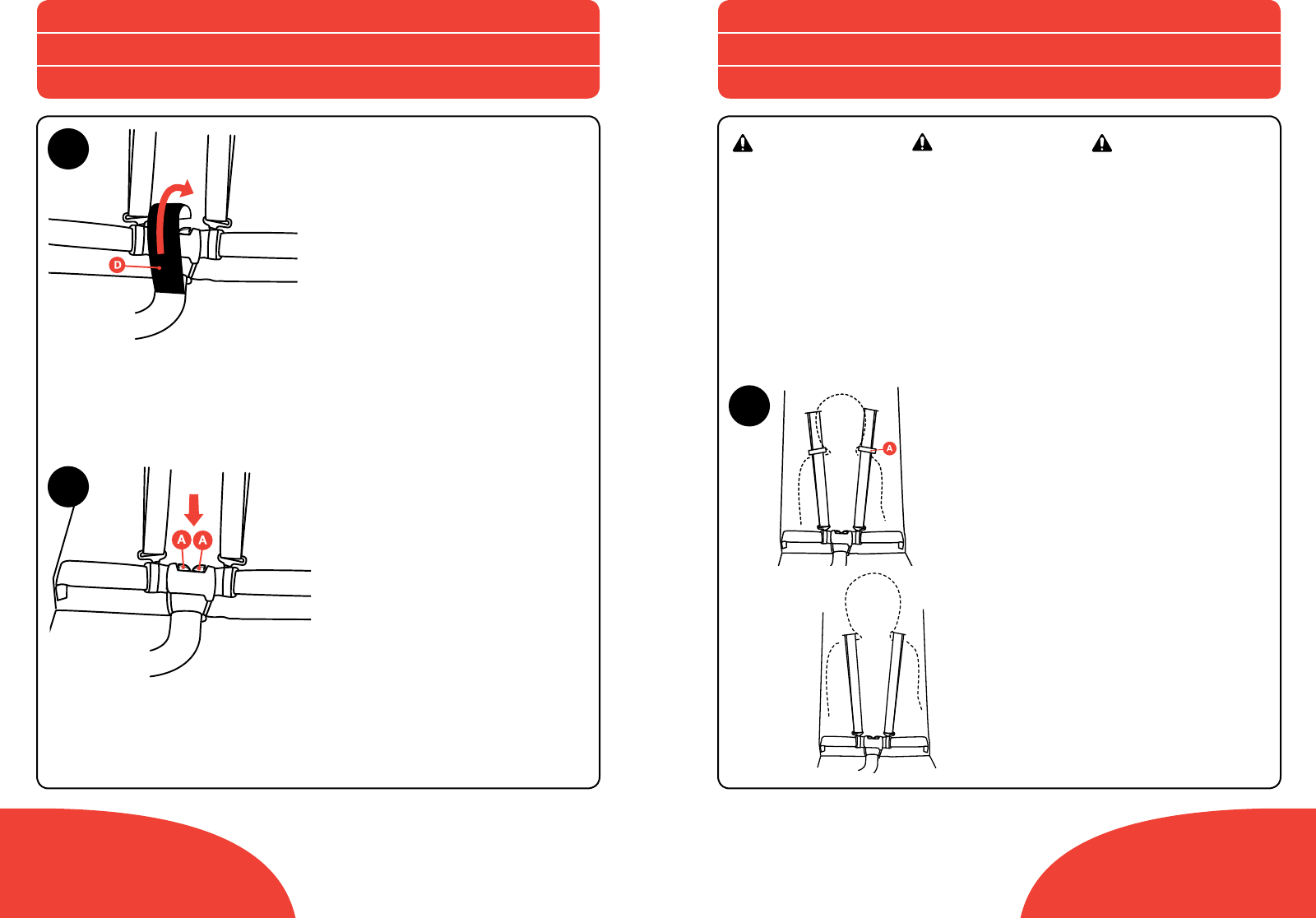 D

A A

A