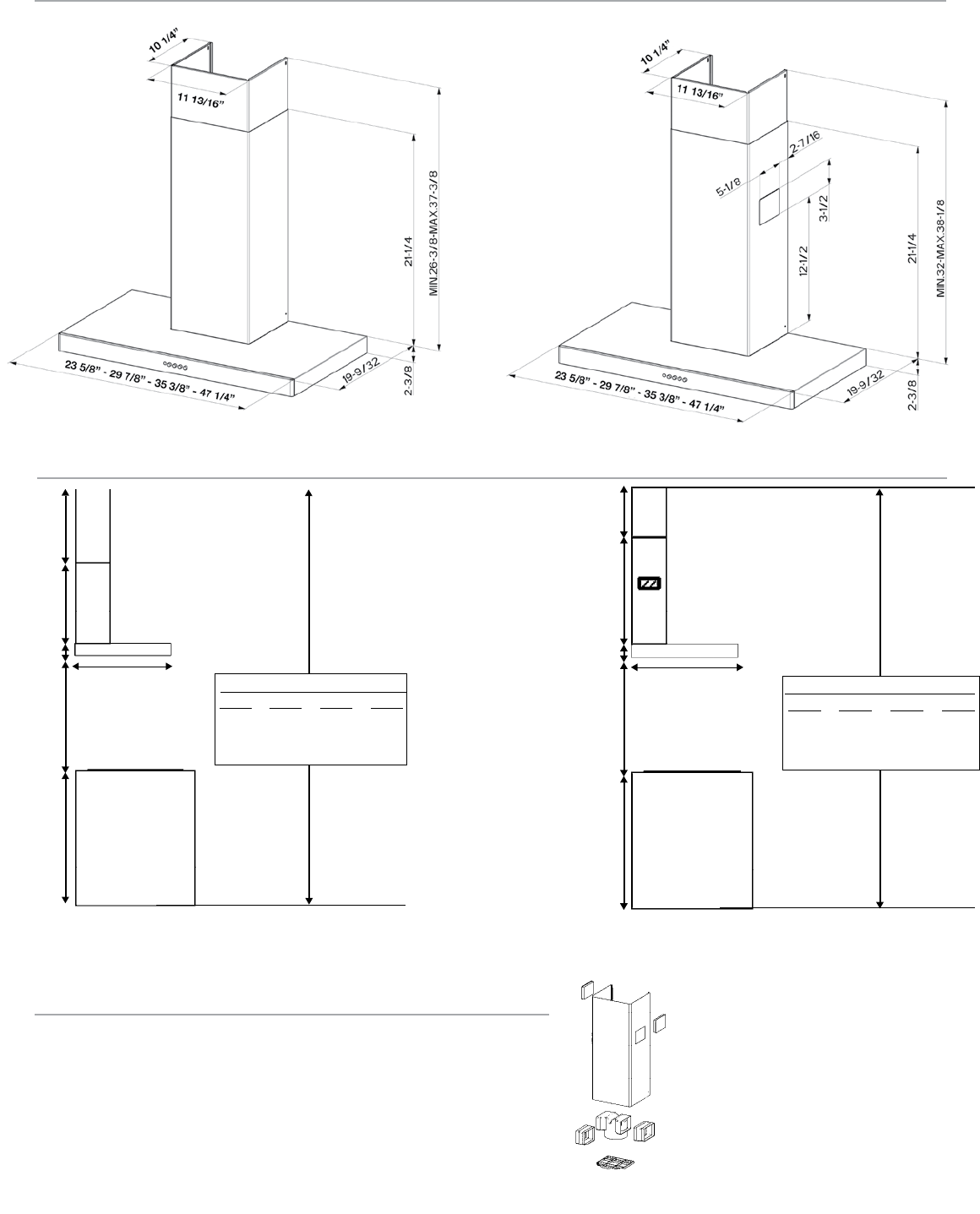 10 1/4"

11 13/16"

21-1/4

MIN.26-3/8-MAX.37-3/8

23 5/8" - 29 7/8" - 35 3/8" - 47 1/4"

19-9/32

2-3/8

10 1/4"

11 13/16"

2-7/16

5-1/8

3-1/2

12-1/2

21-1/4

MIN.32-MAX.38-1/8

23 5/8" - 29 7/8" - 35 3/8" - 47 1/4"

19-9/32

2-3/8