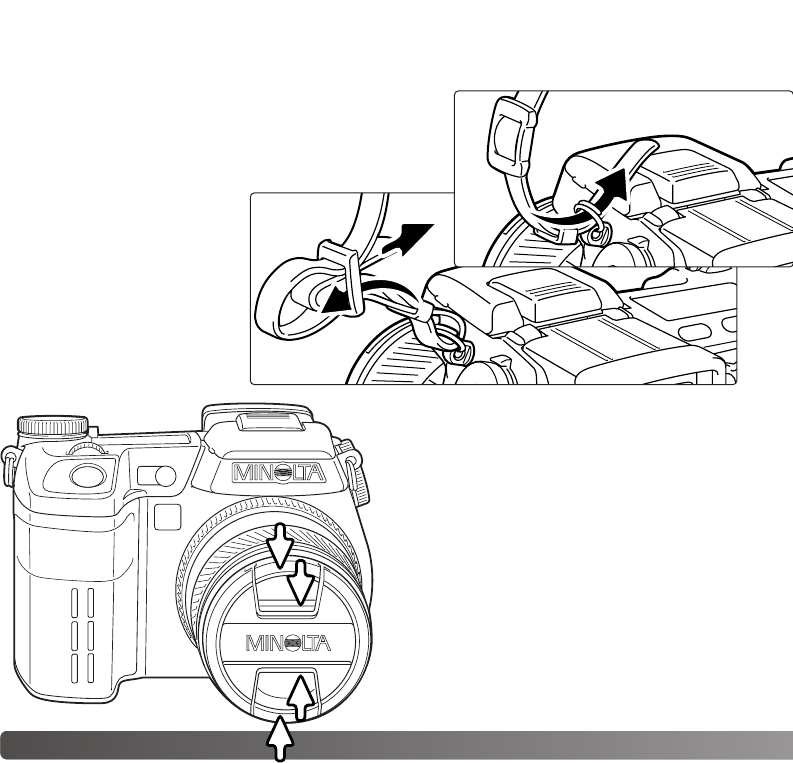 MINOLTA

MINOLTA