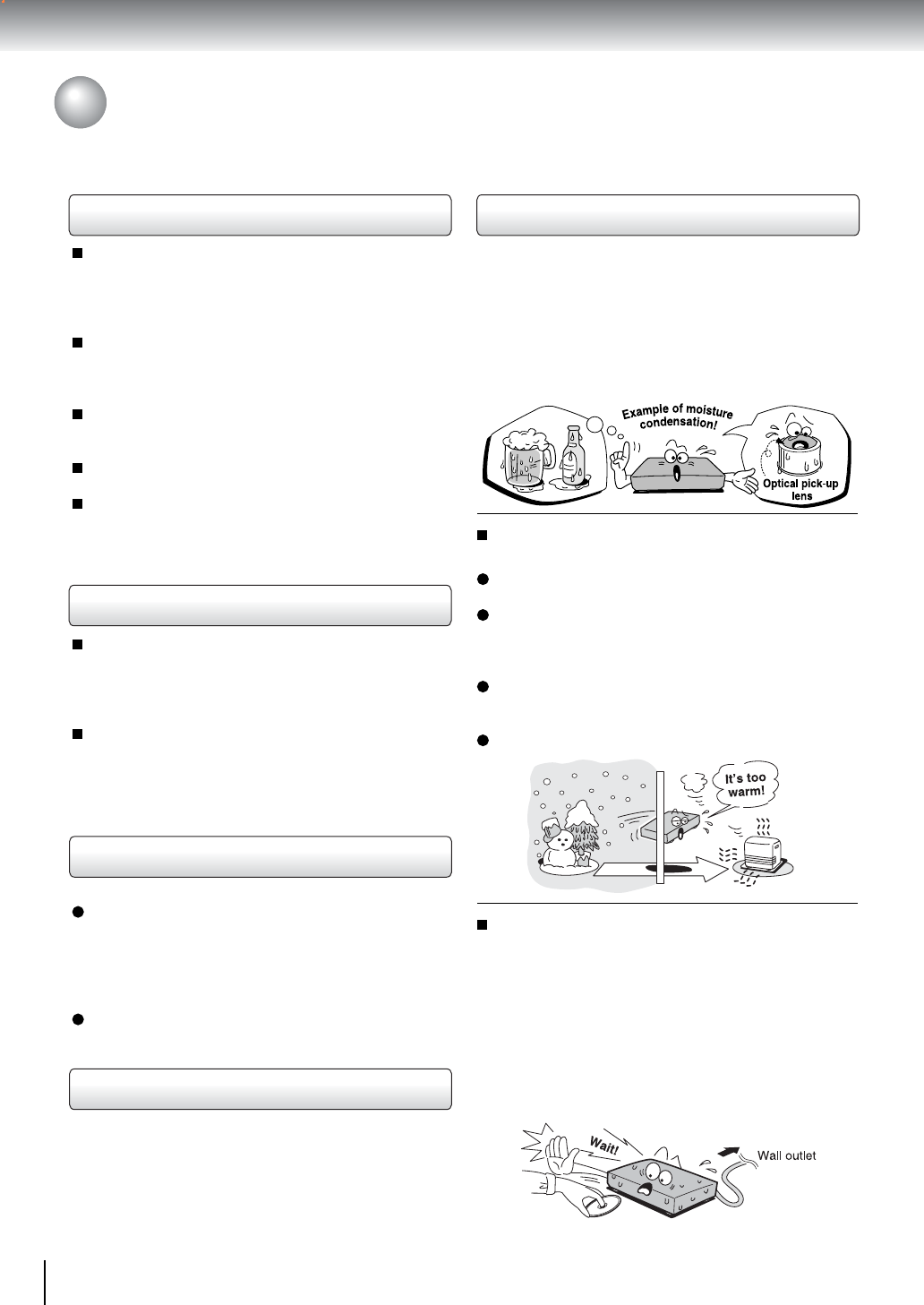 Example of moisture condensation!

Optical pick-up lens

It's too warm!

Wait!

Wall outlet