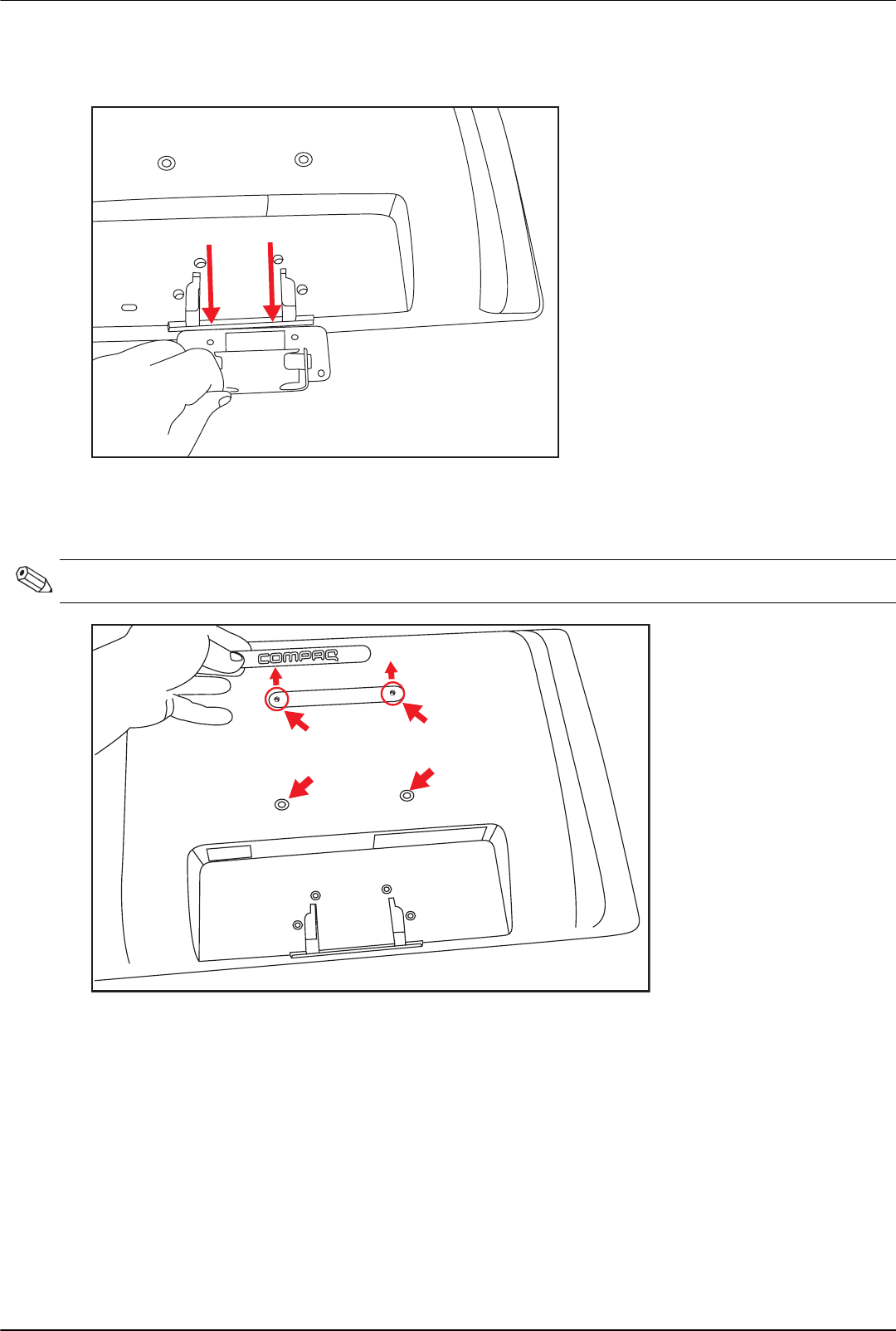 COMPAQ