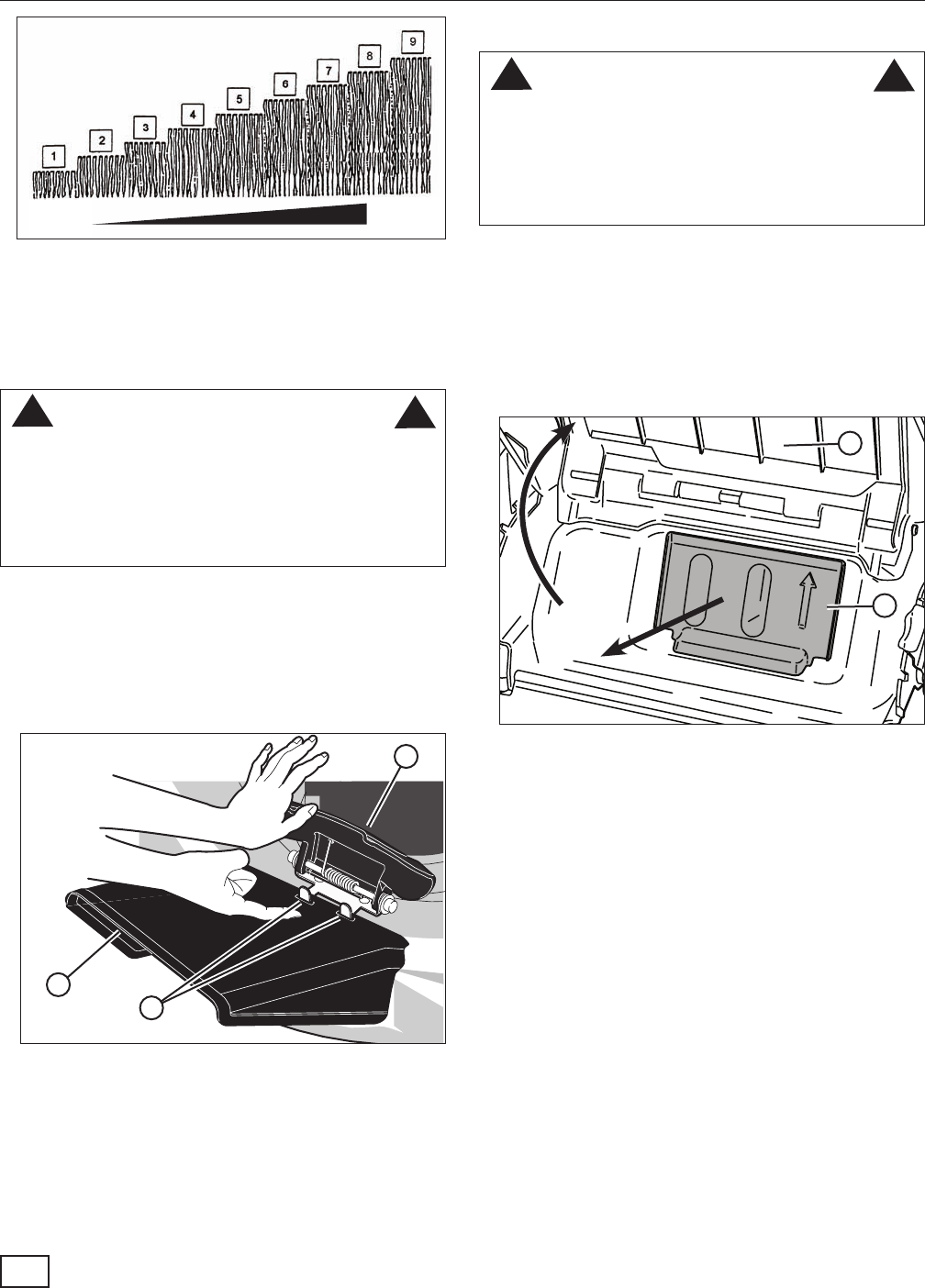 1
2
3
4
5
6
7
8
9