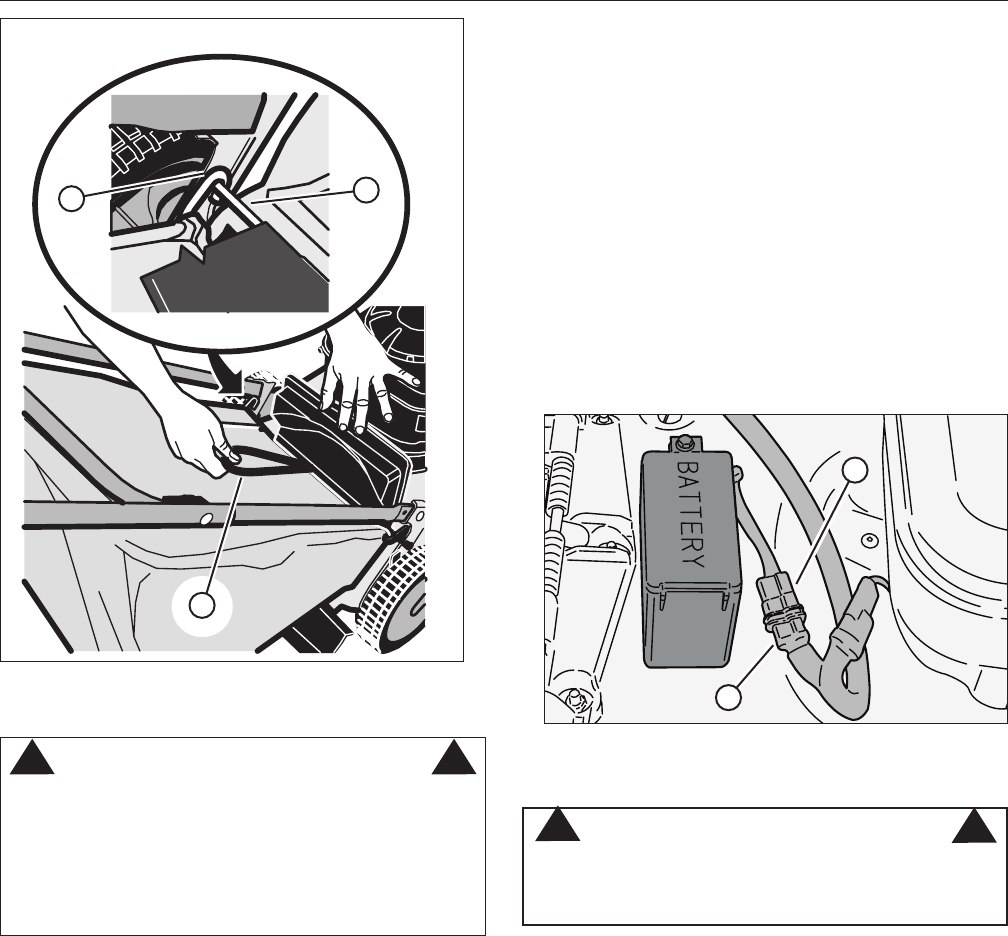 BATTERY