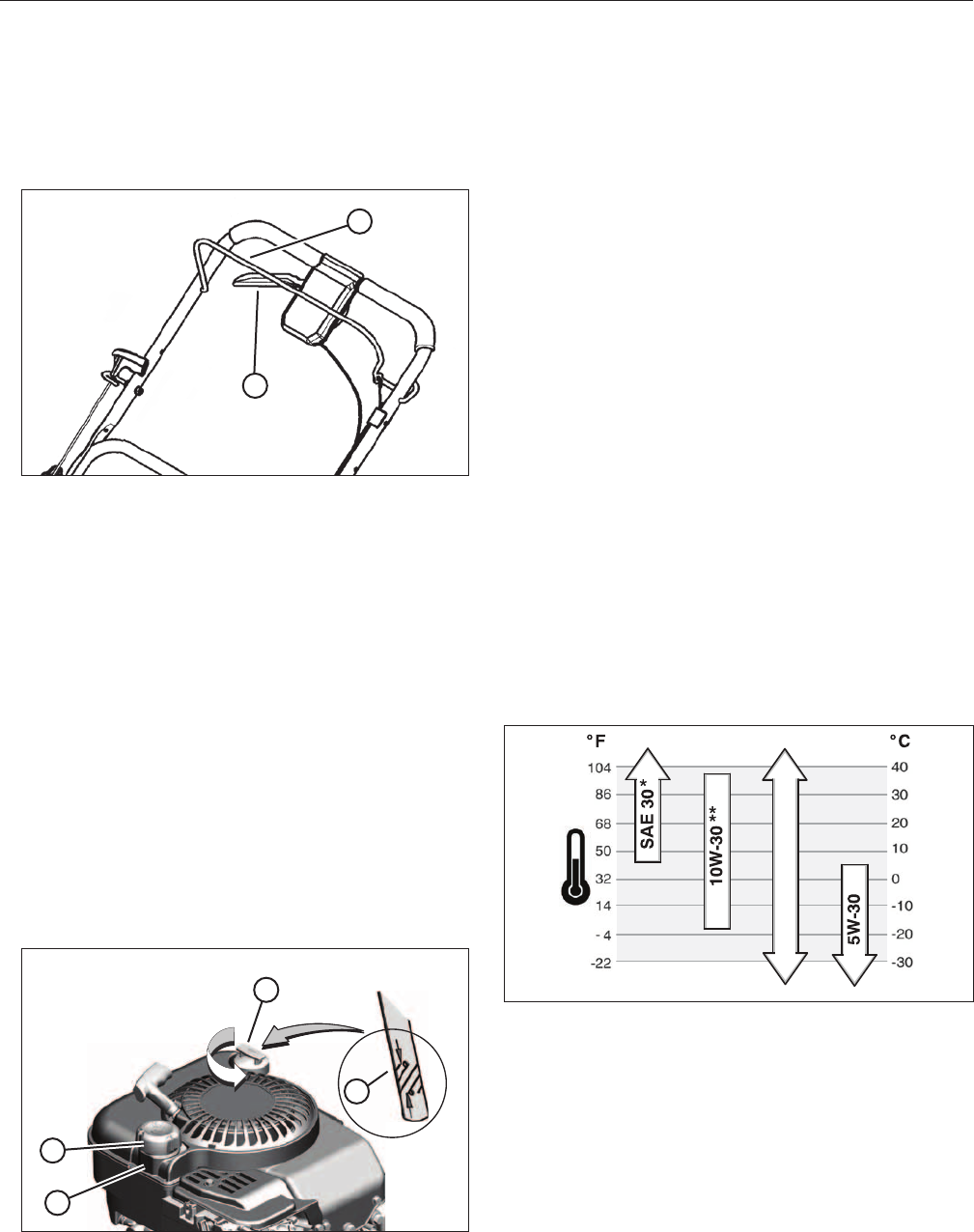 °F
104
86
68
50
32
14
- 4
-22
SAE 30*
10W-30**
5W-30
°C
40
30
20
10
0
-10
-20
-30