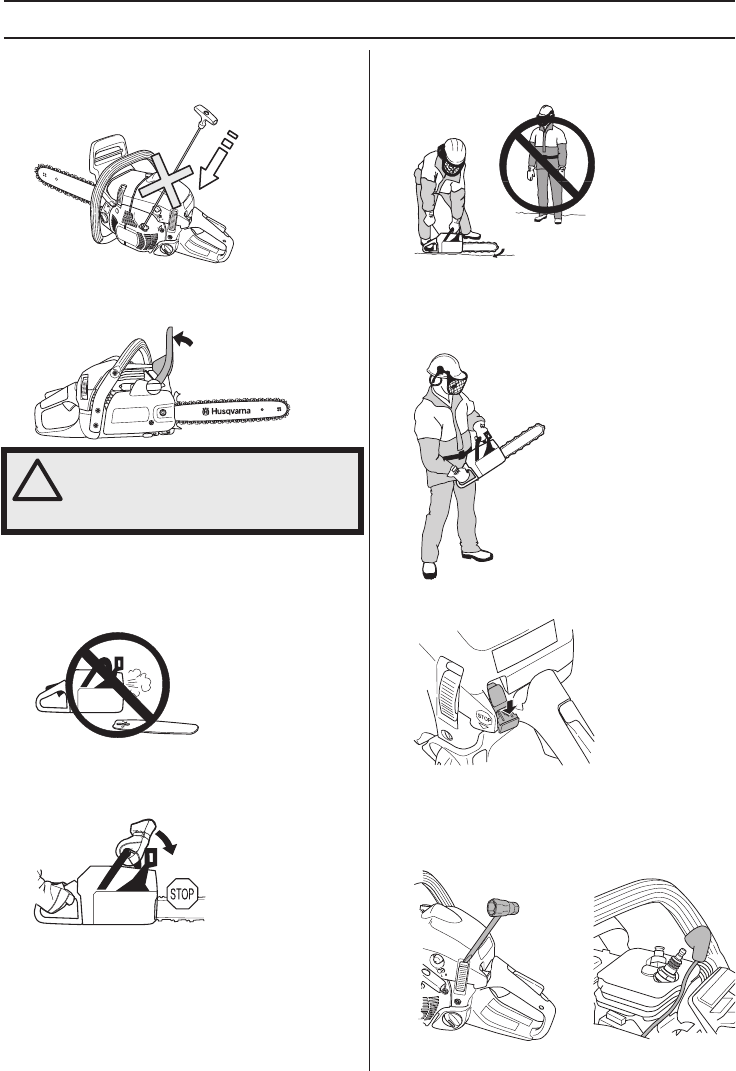 Husqvarna

STOP

STOP