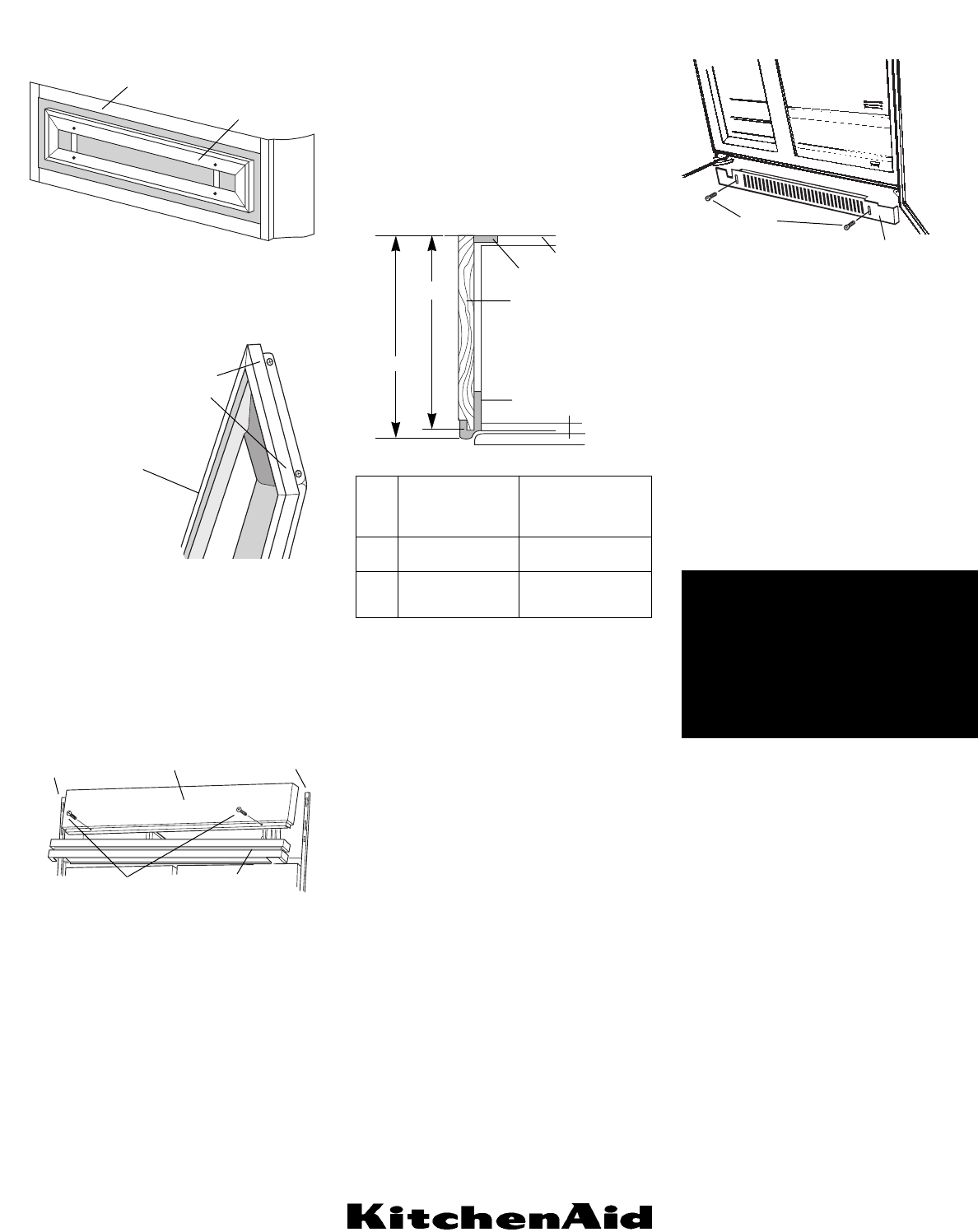 KitchenAid