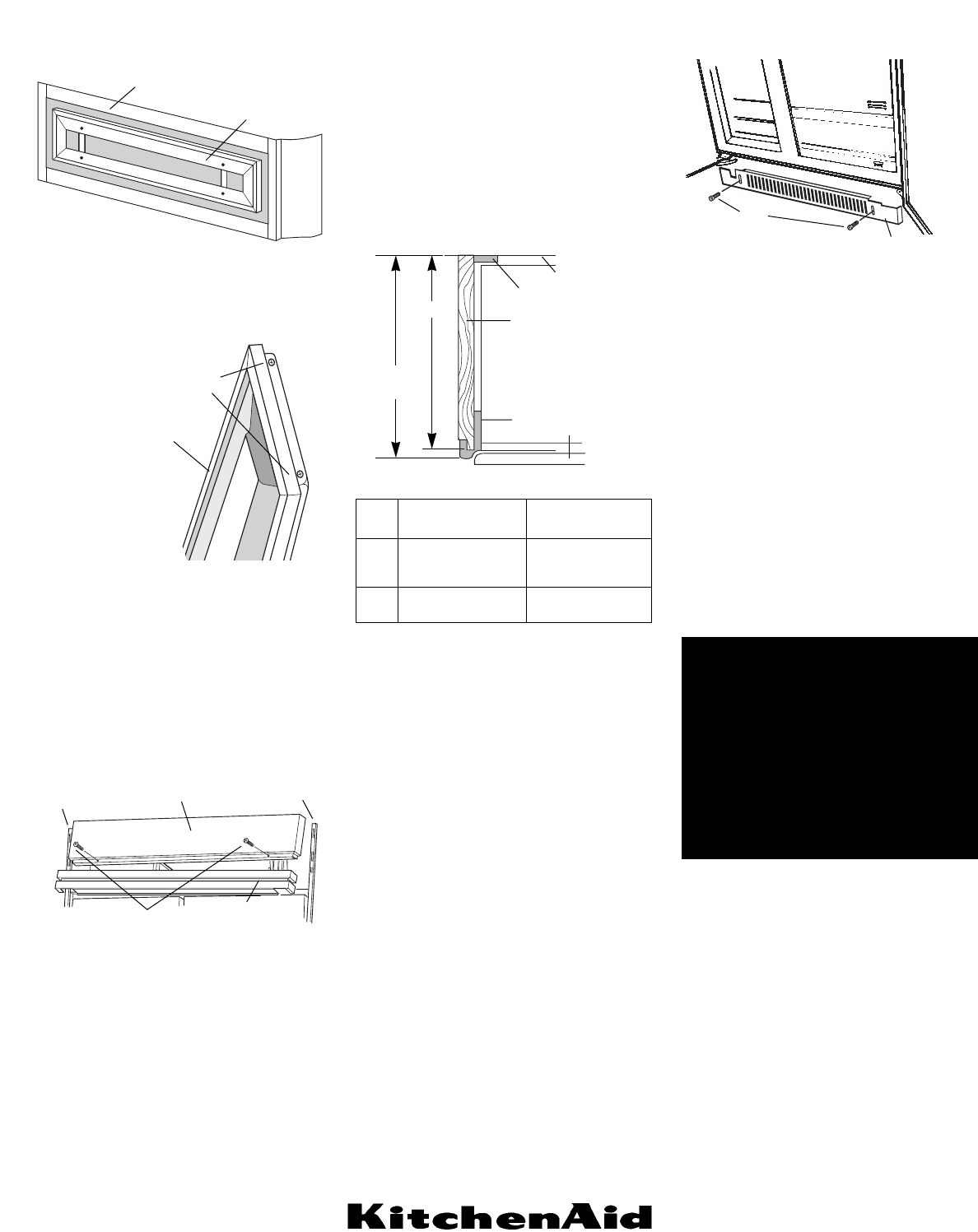 KitchenAid