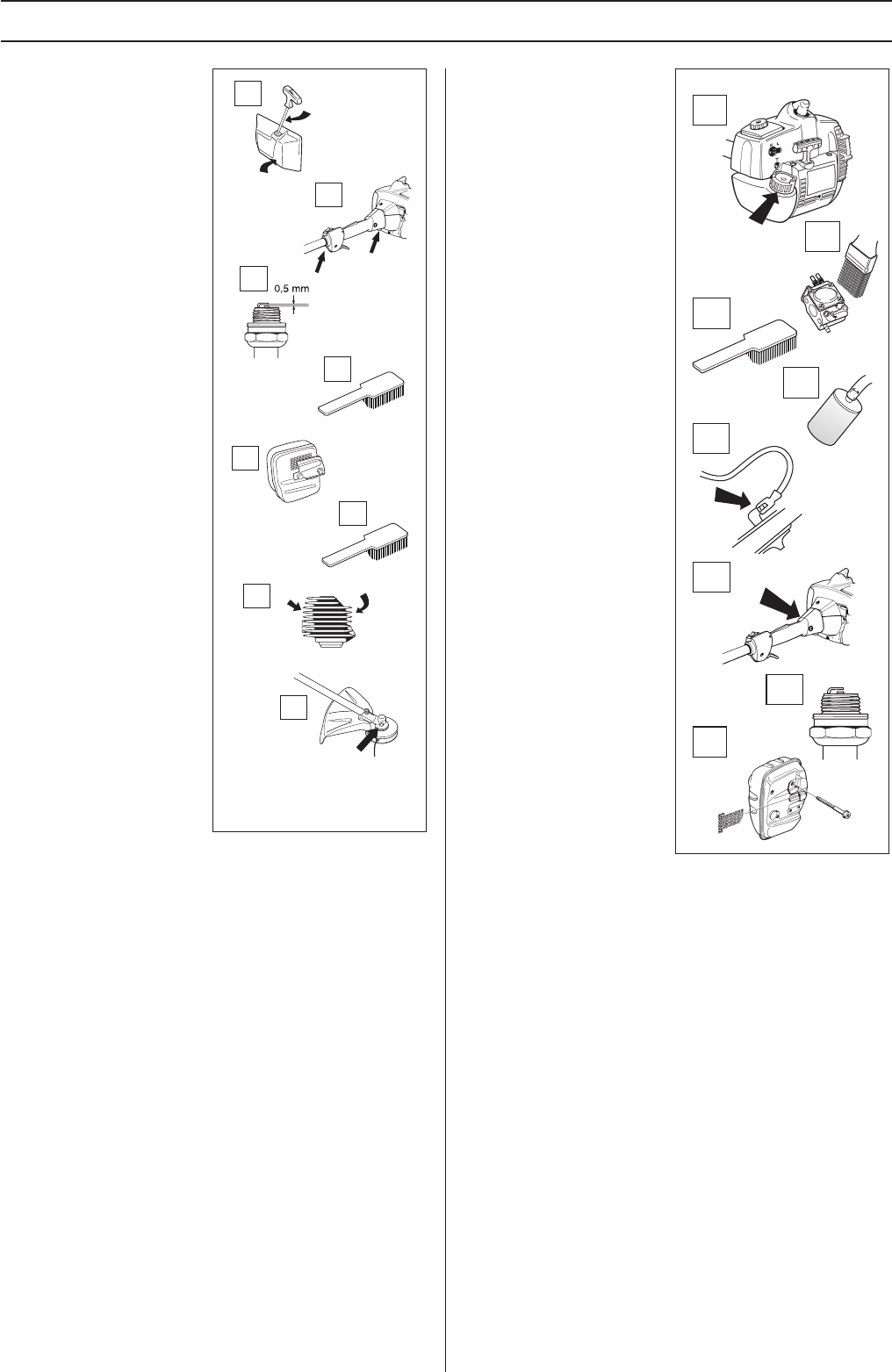 0,5 mm