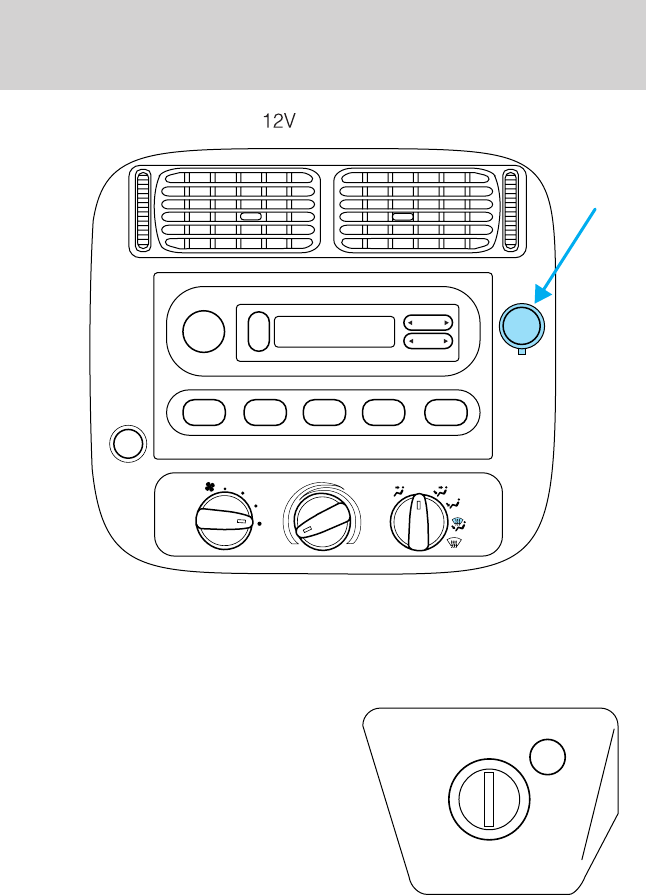 12V