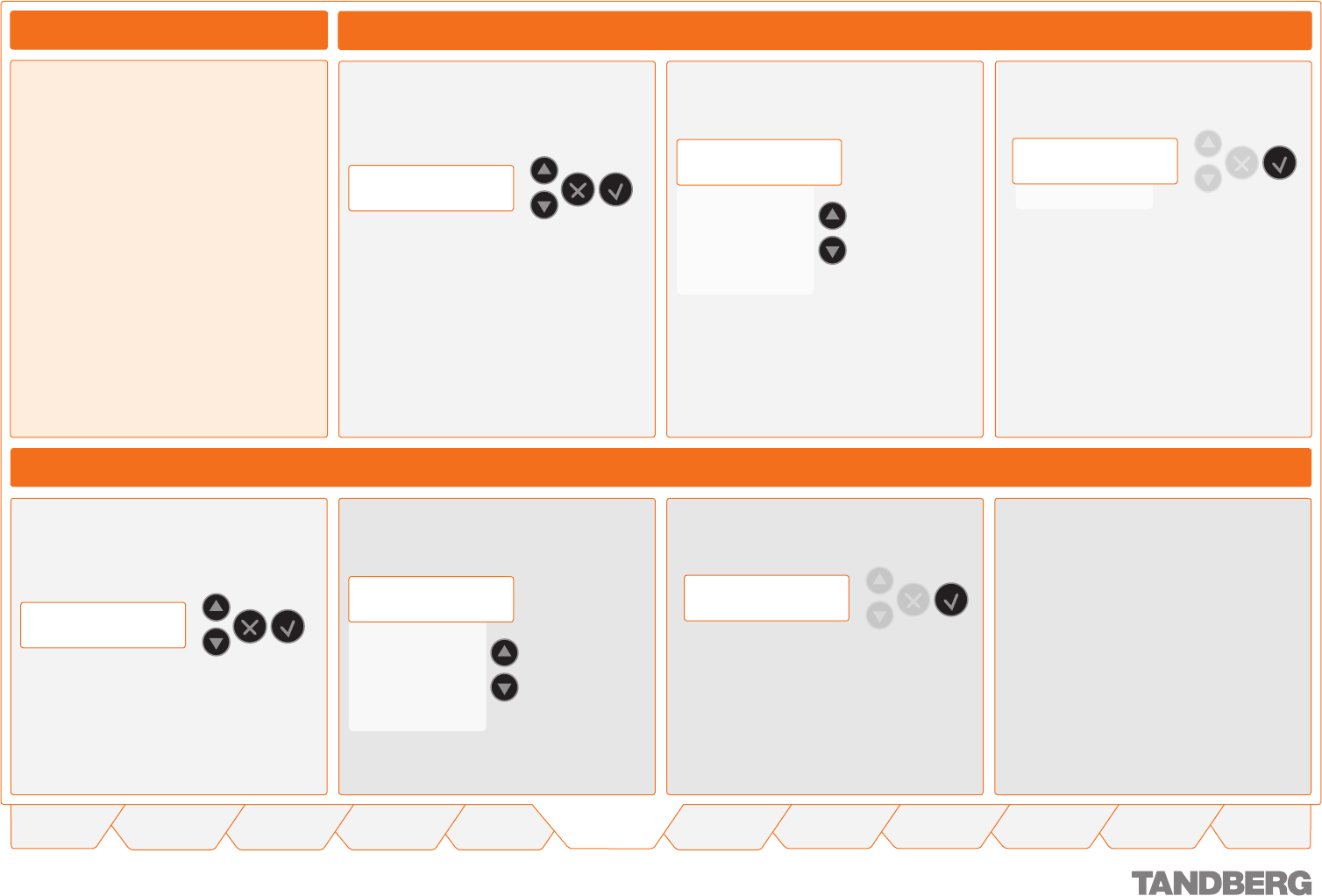 TANDBERG