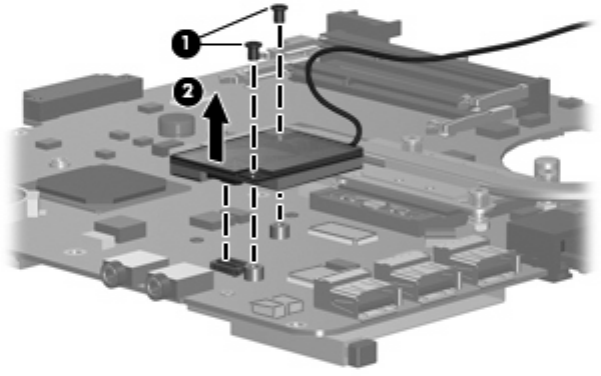 1
2