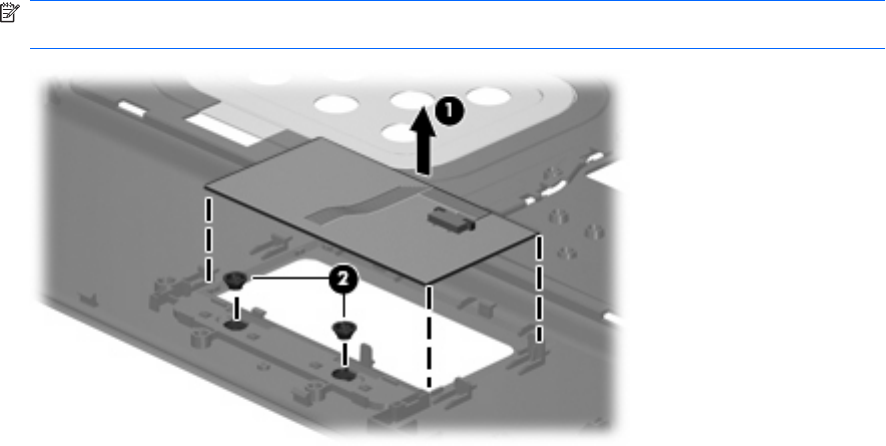 1

2