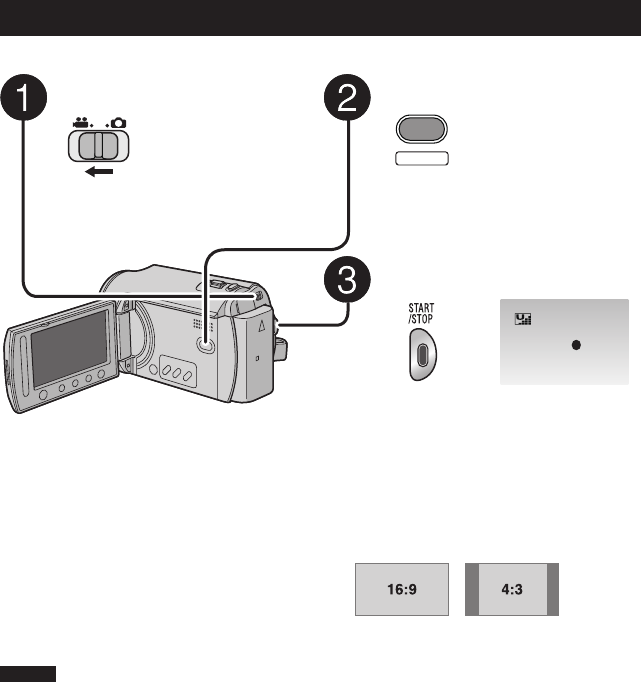 1

2

3

START
/STOP

16:9

4:3