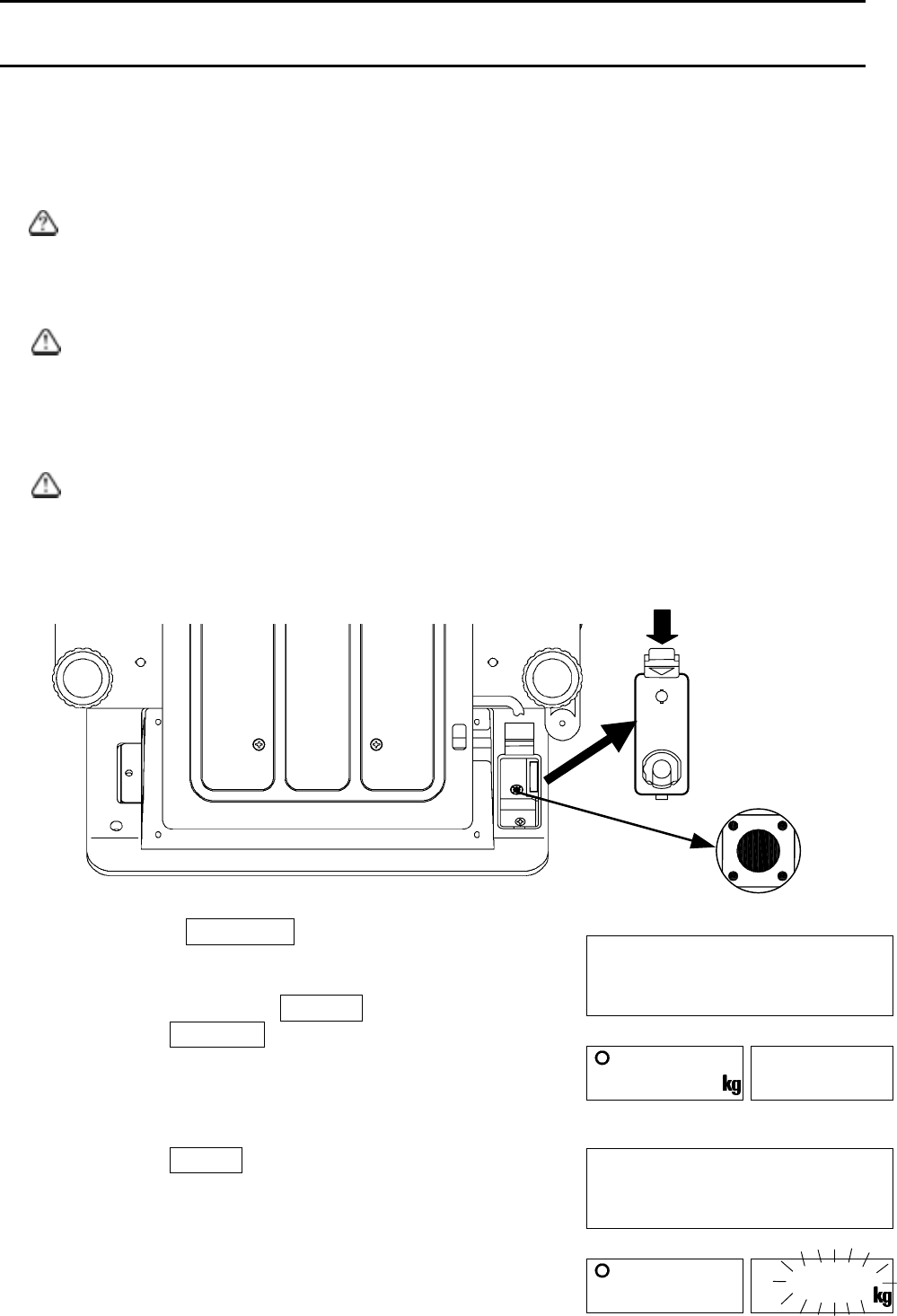 kg

kg