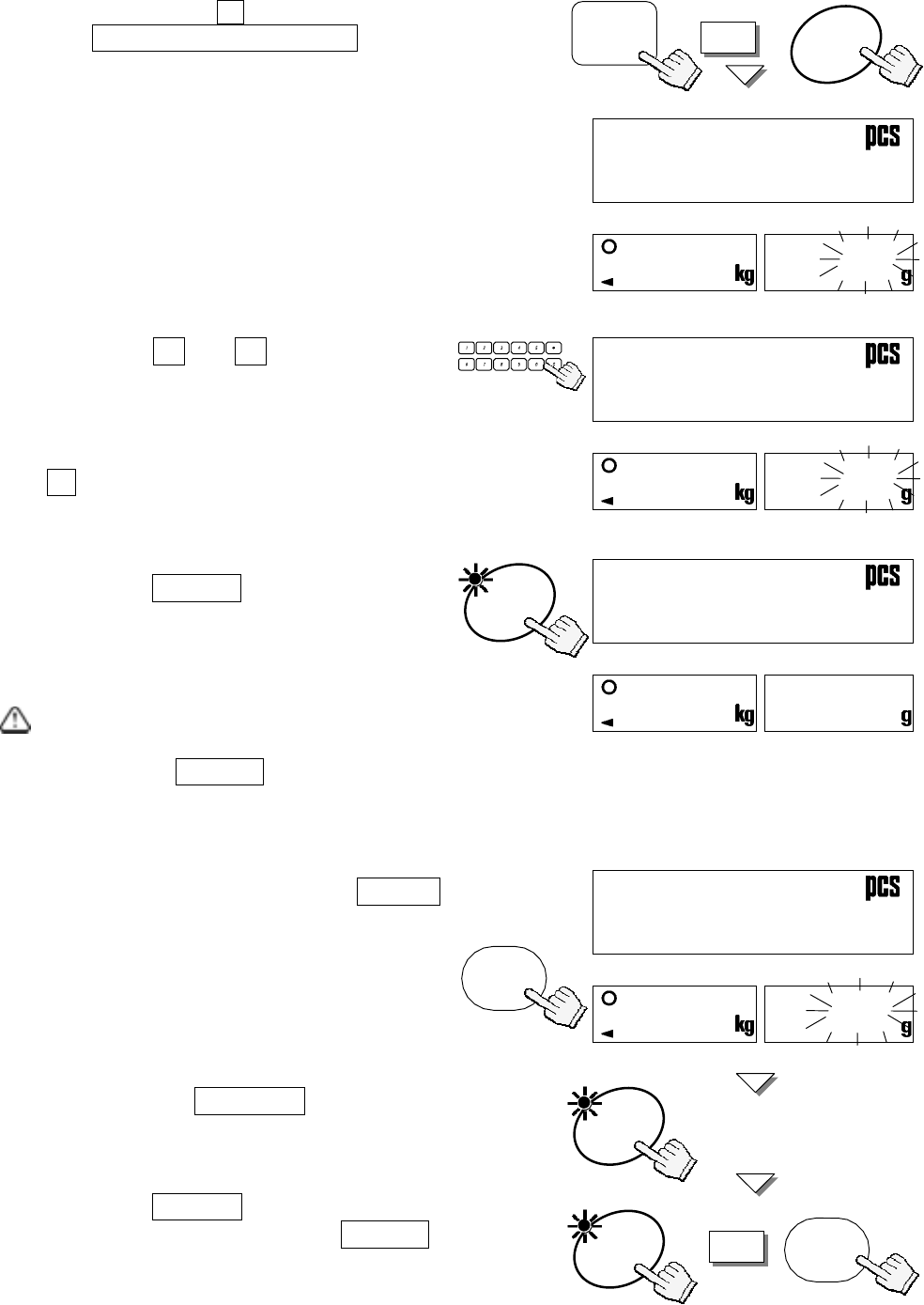 pcs

kg g

pcs

kg g

pcs

kg g

pcs

kg g