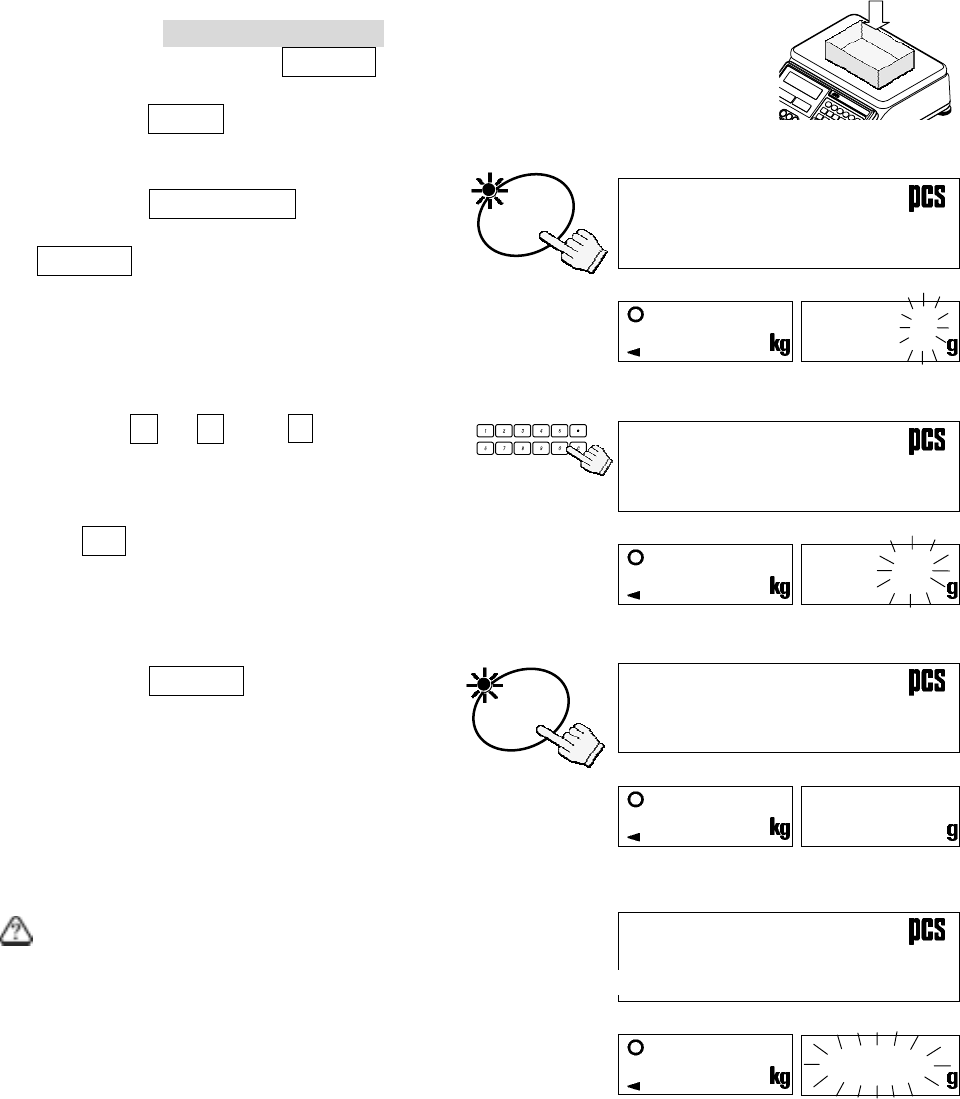 pcs

kg

g

pcs

kg

g

pcs

kg

g

pcs

kg

g