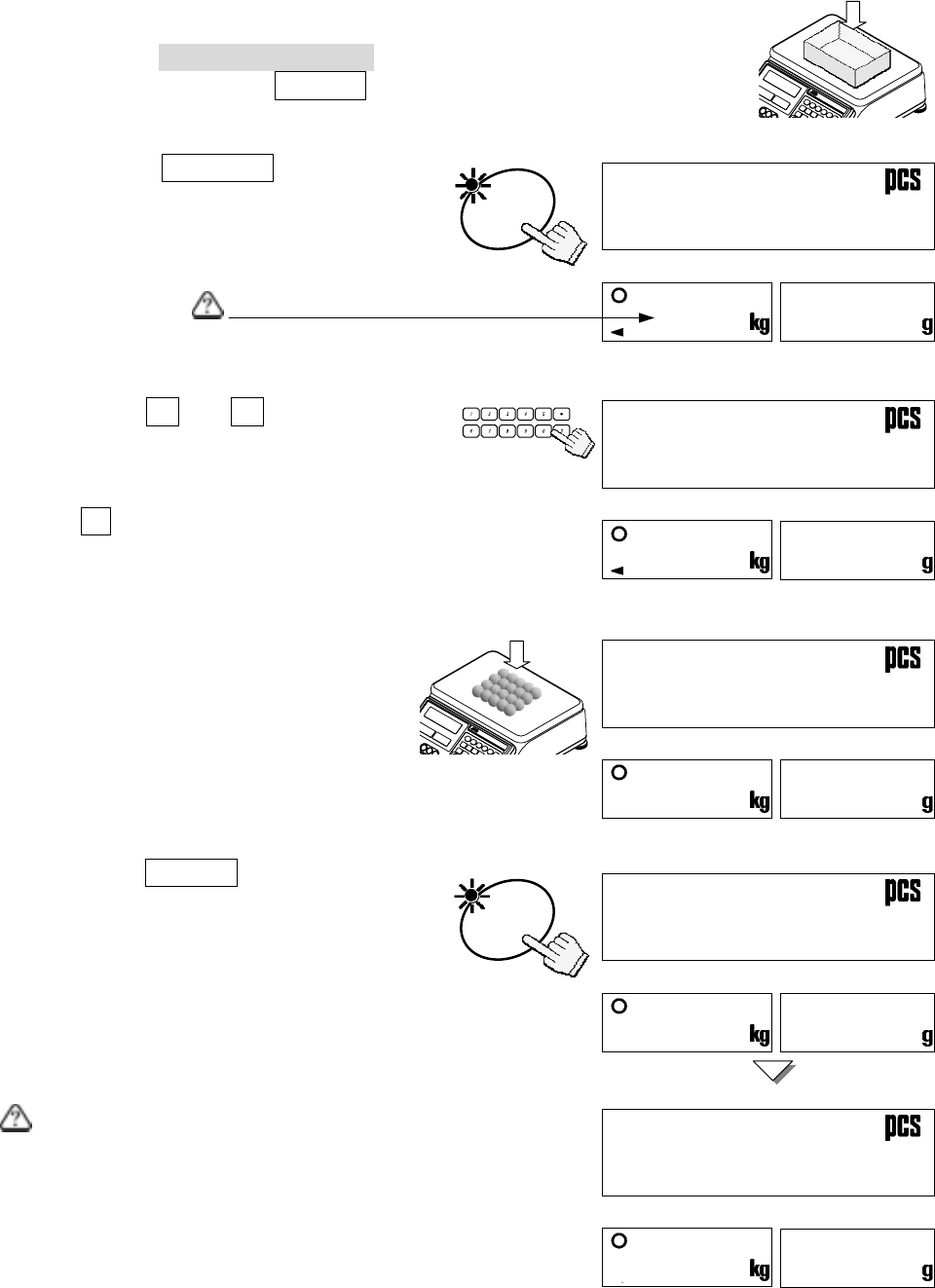 pcs

kg g

pcs

kg g

pcs

kg g

pcs

kg g

pcs

kg g