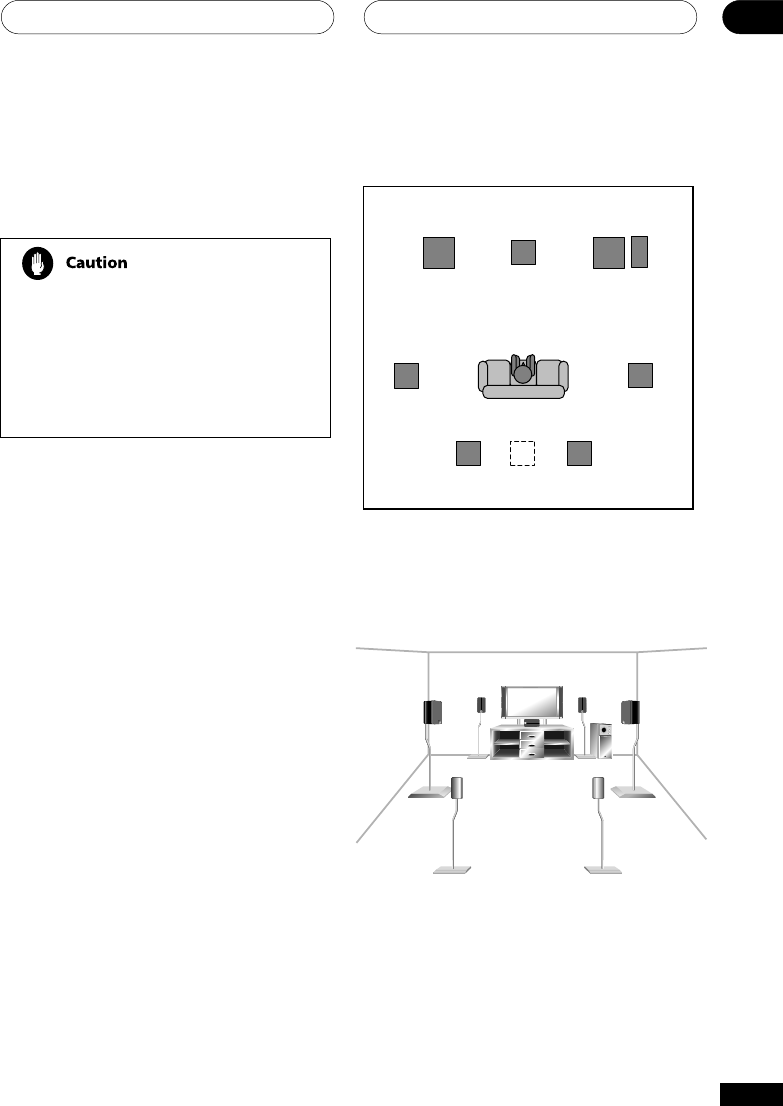 Caution