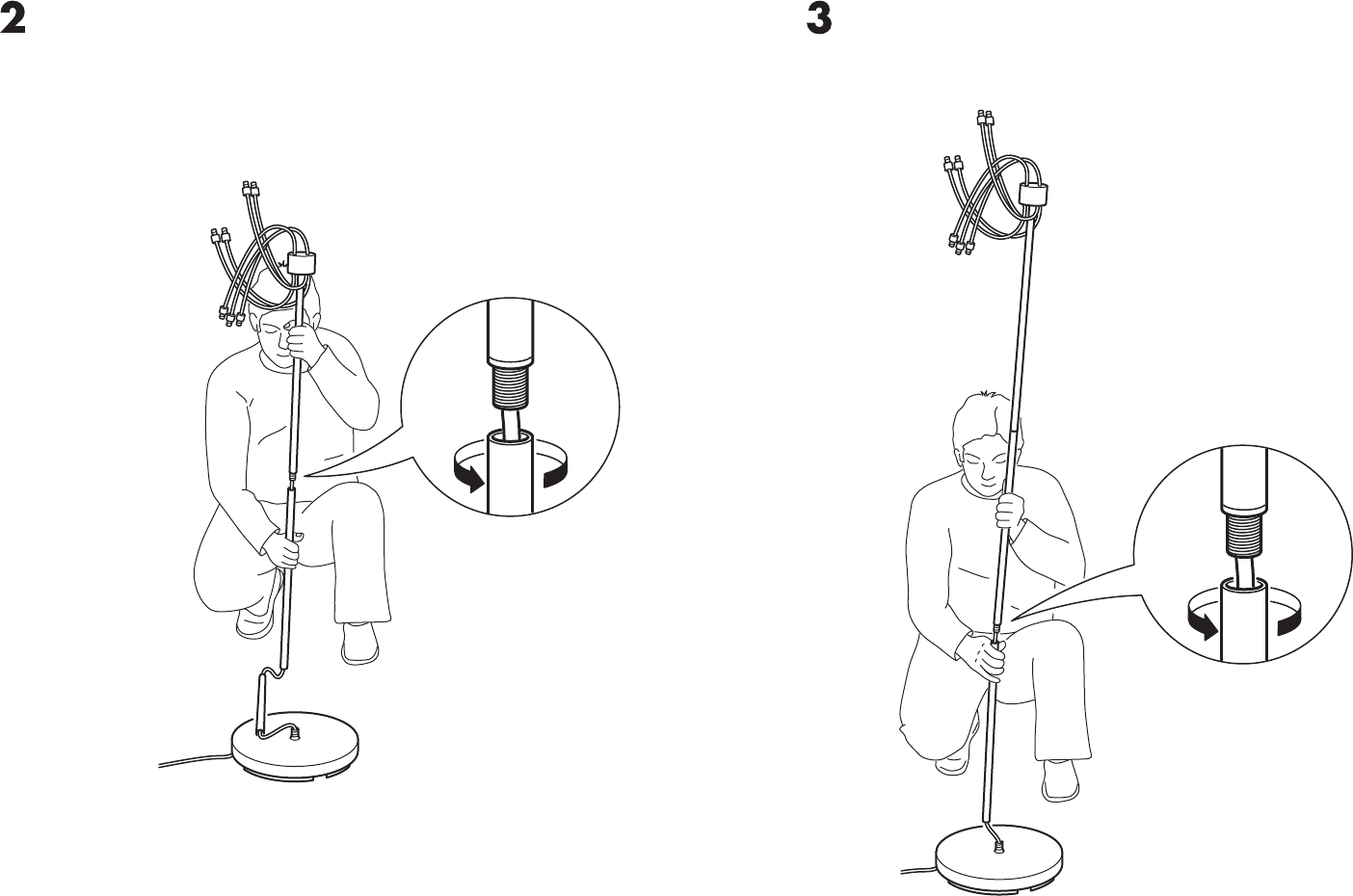 2

3