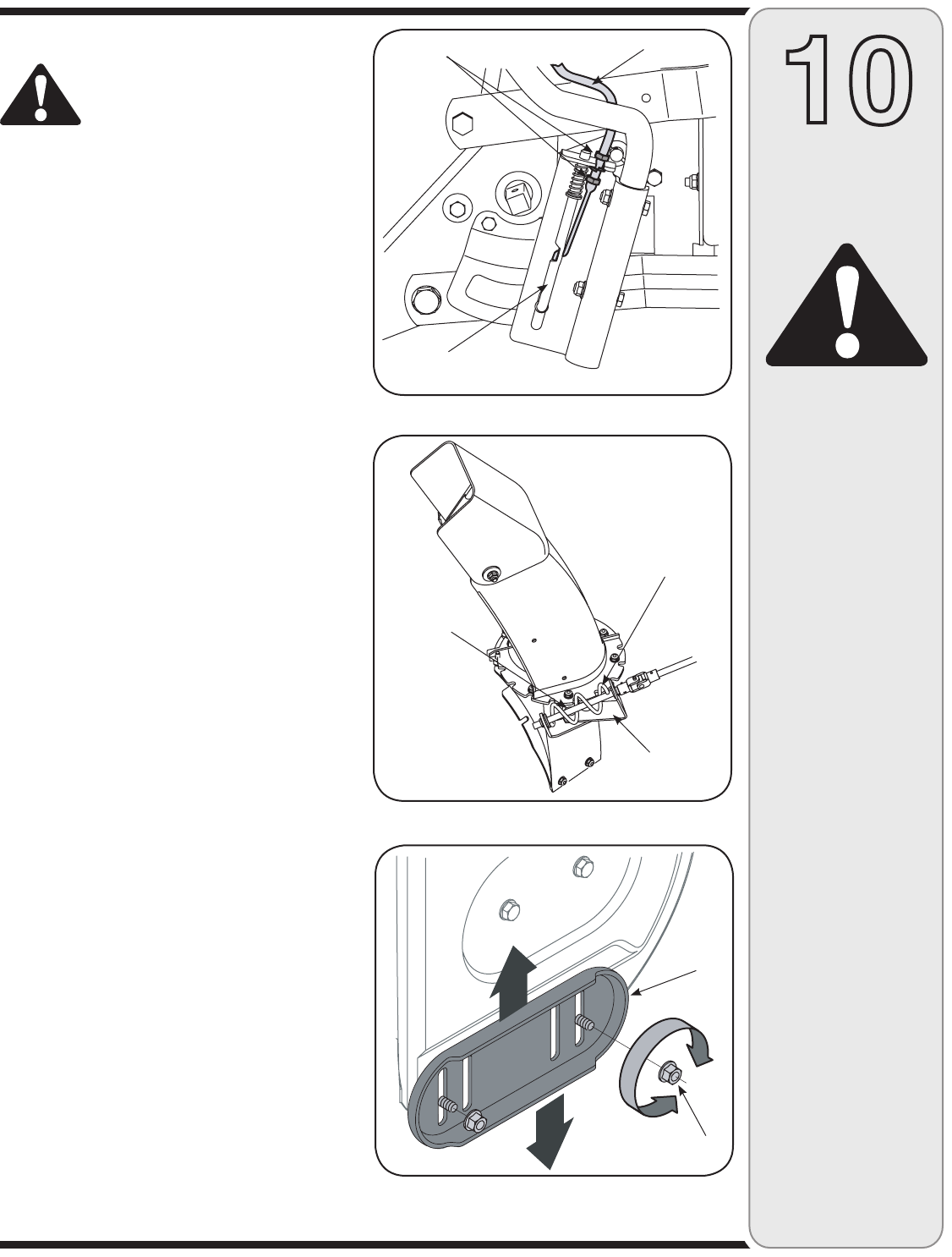 10