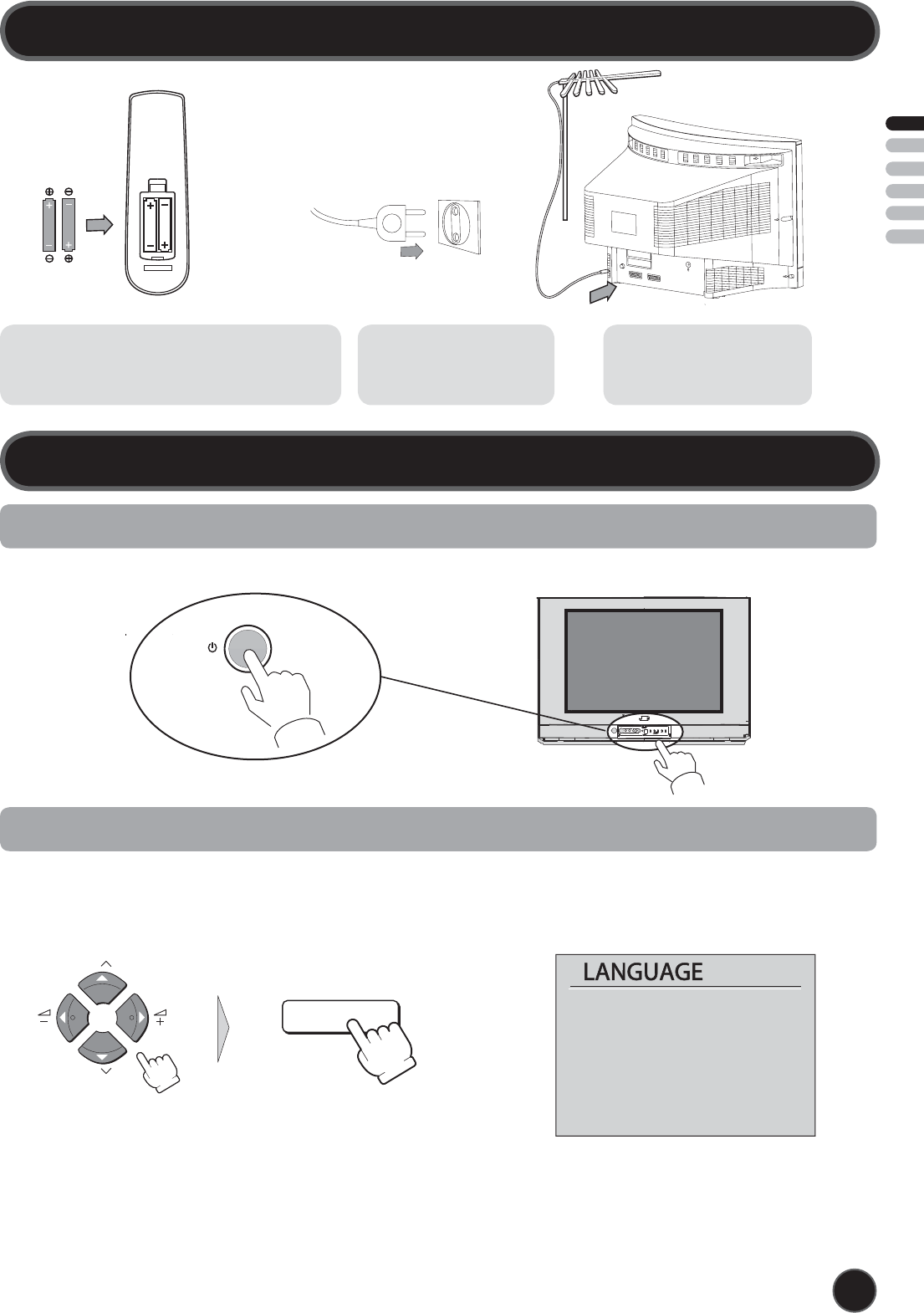 LANGUAGE