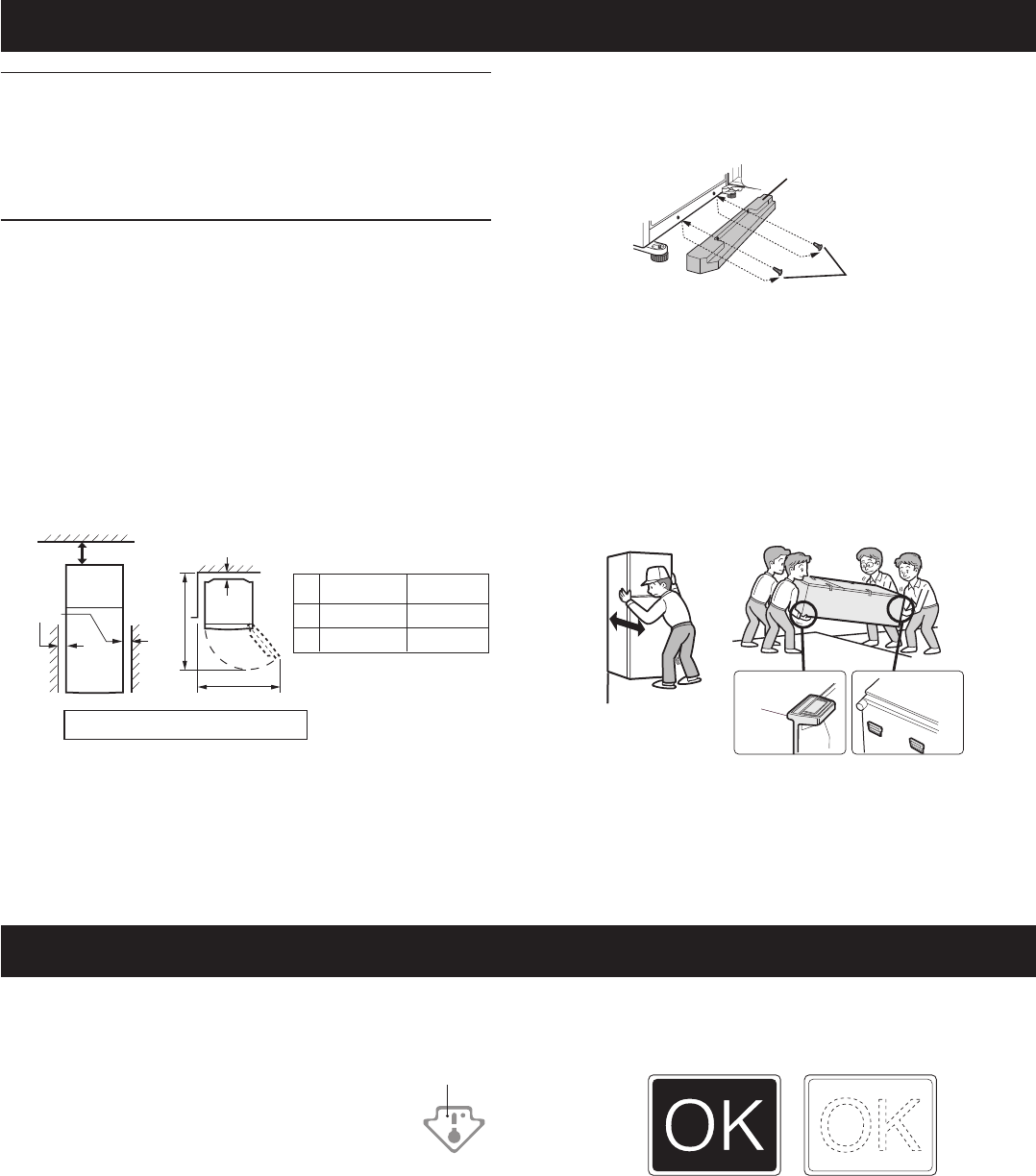 OK

OK