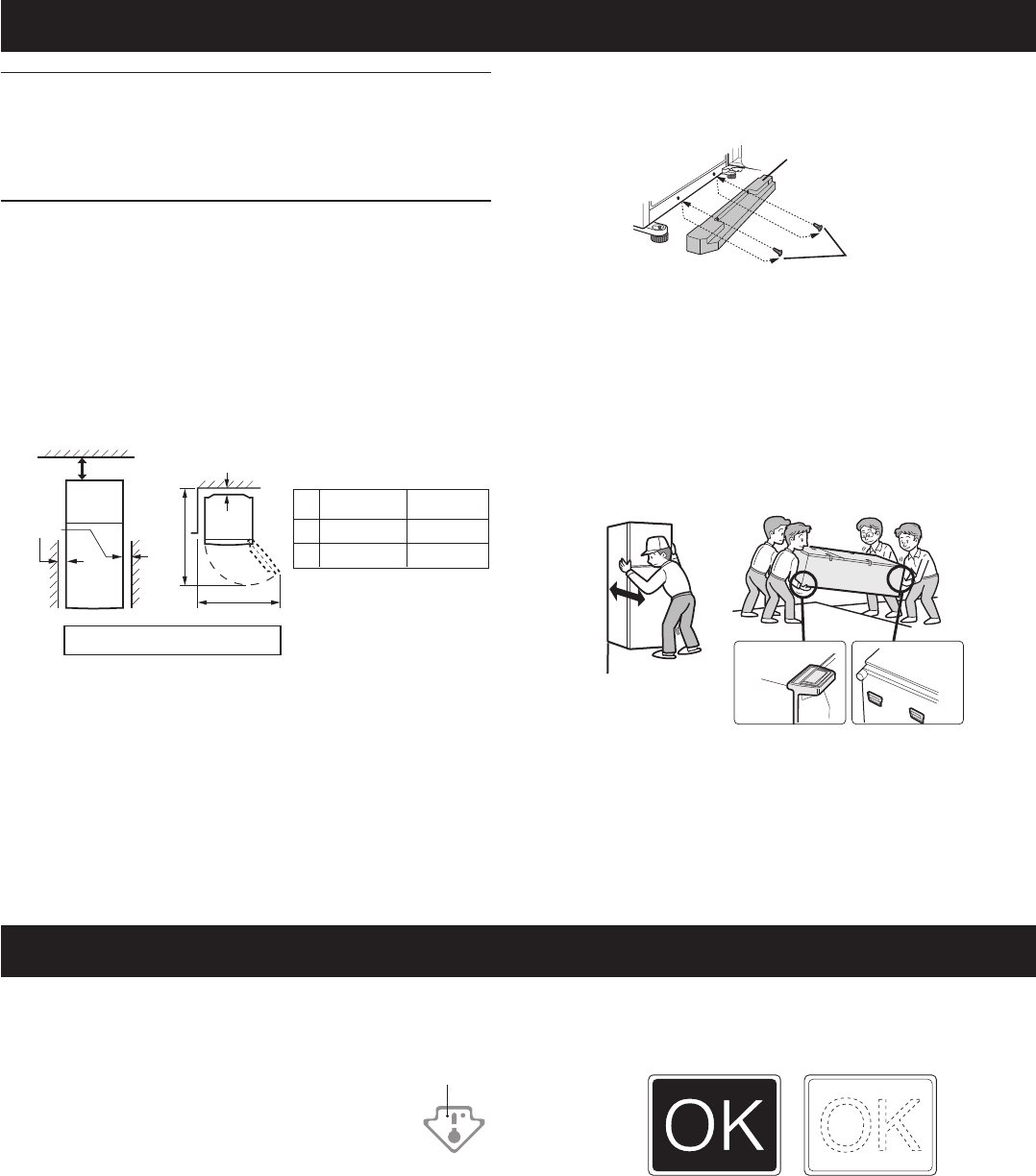 OK

OK