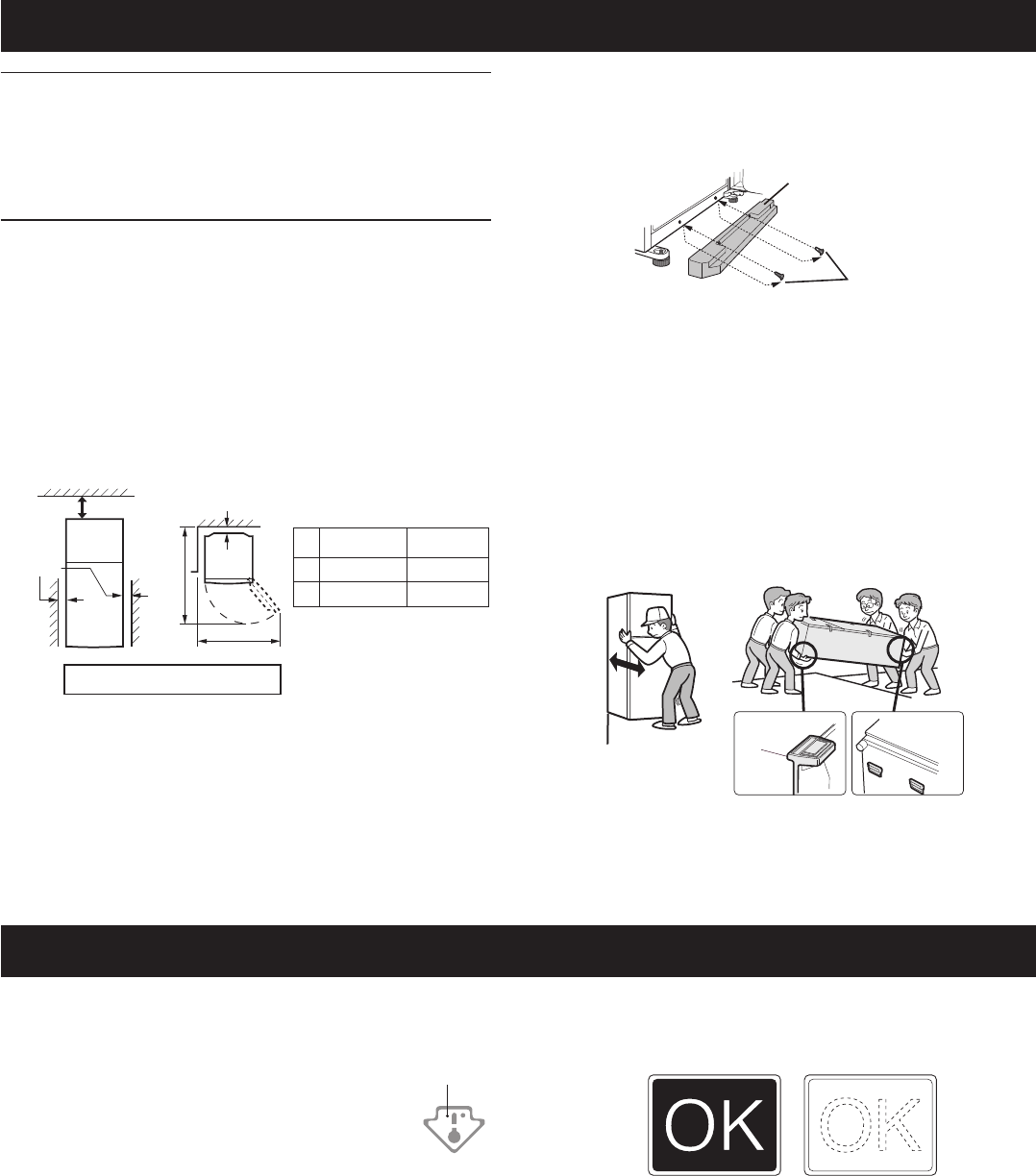 OK

OK