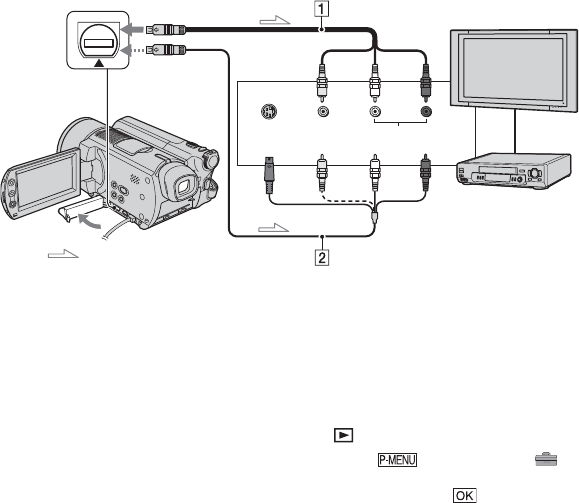 1

2

P-MENU

OK