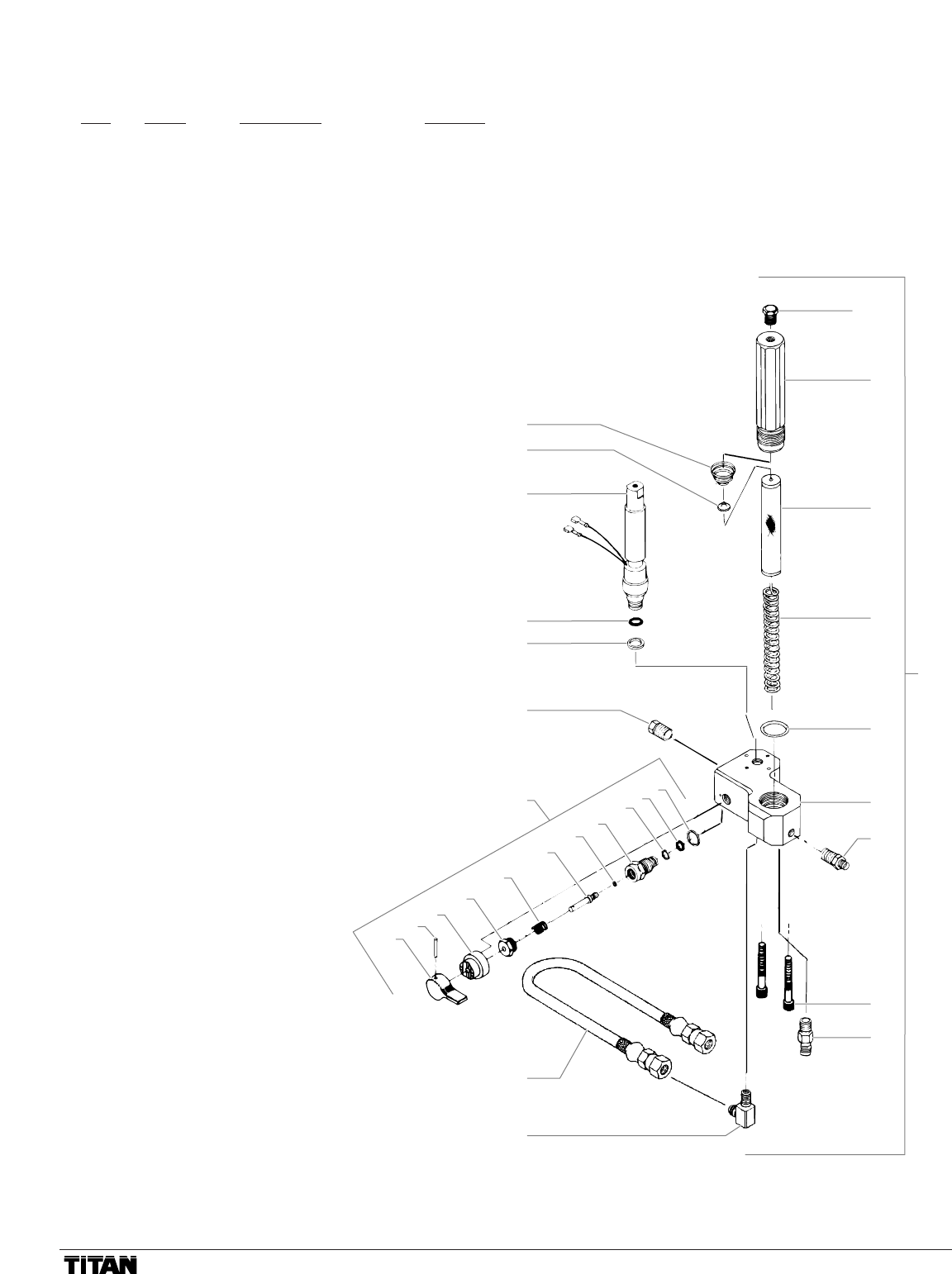 TITAN