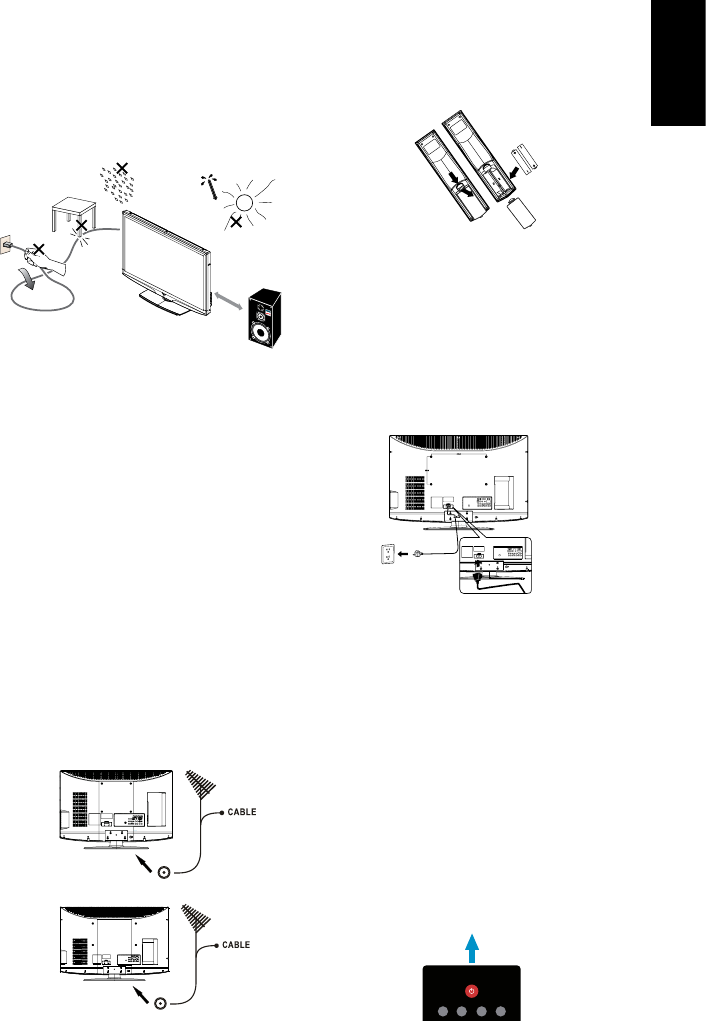 CABLE

CABLE