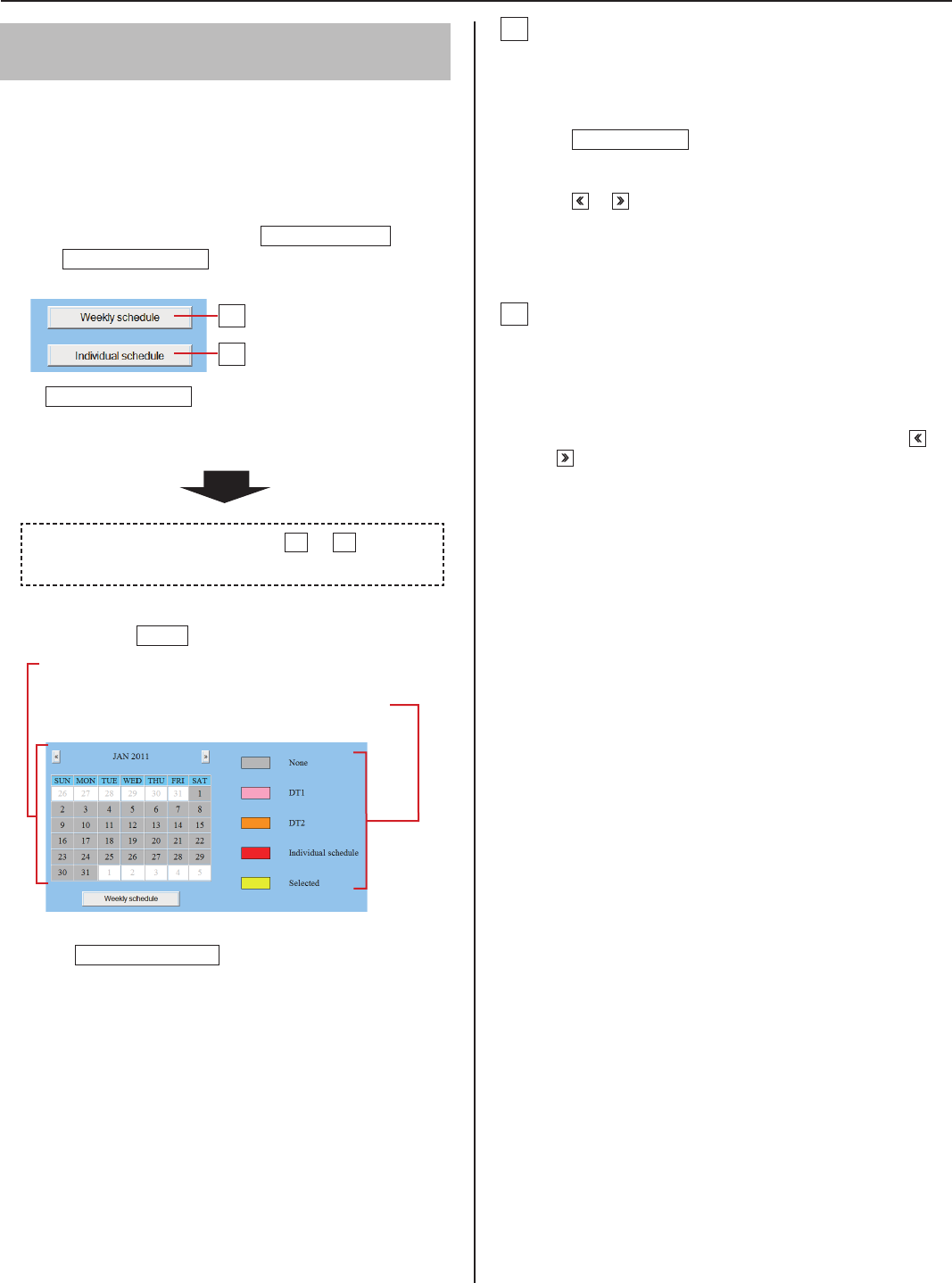 Weekly schedule

Individual schedule

« JAN 2011 »

| SUN | MON | TUE | WED | THU | FRI | SAT |
|---|---|---|---|---|---|---|
| 26 | 27 | 28 | 29 | 30 | 31 | 1 |
| 2 | 3 | 4 | 5 | 6 | 7 | 8 |
| 9 | 10 | 11 | 12 | 13 | 14 | 15 |
| 16 | 17 | 18 | 19 | 20 | 21 | 22 |
| 23 | 24 | 25 | 26 | 27 | 28 | 29 |
| 30 | 31 | 1 | 2 | 3 | 4 | 5 |

Weekly schedule

None

DT1

DT2

Individual schedule

Selected