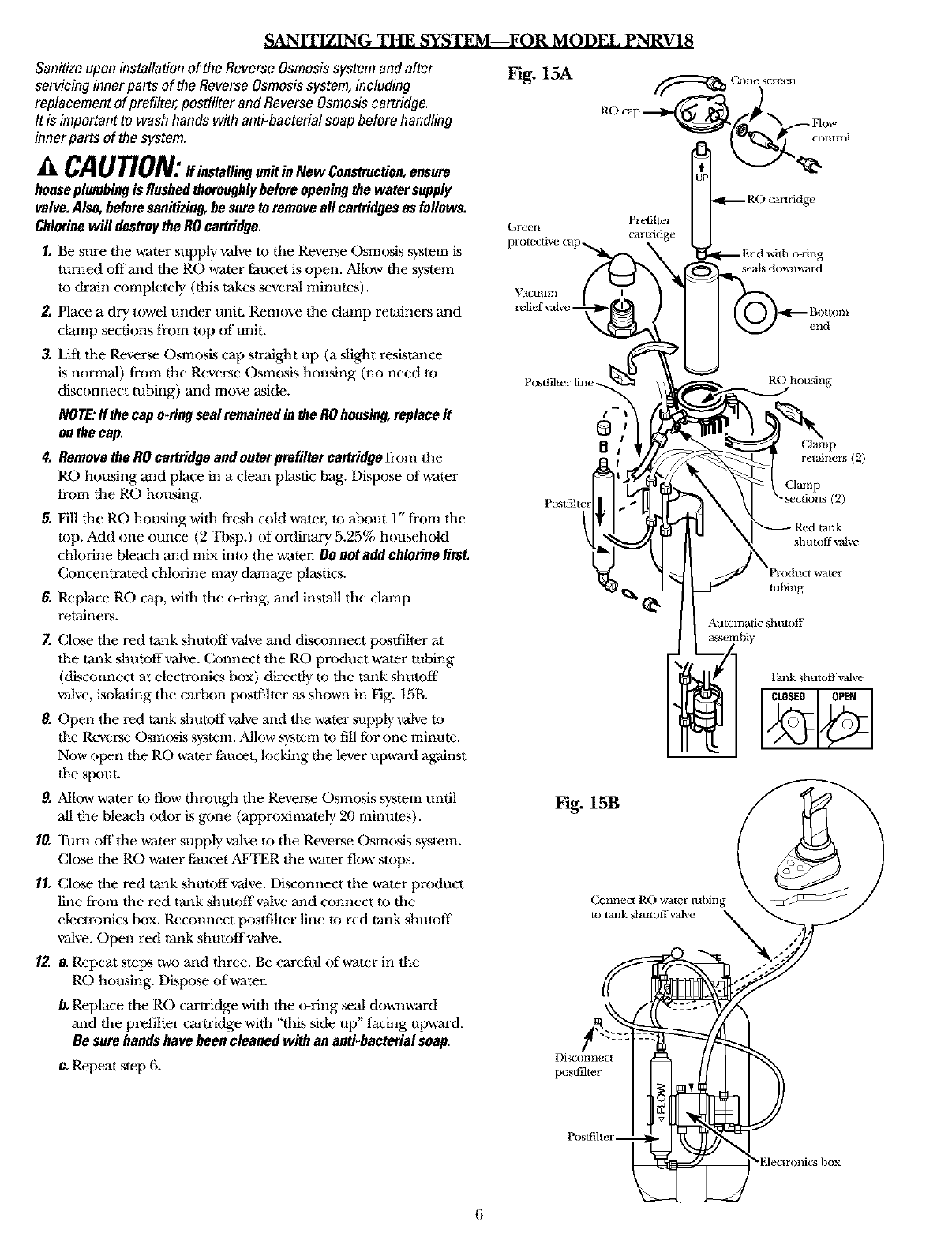 SANITIZING THE SYSTEM—FOR MODEL PNRV18

Sanitize upon installation of the Reverse Osmosis system and after servicing inner parts of the Reverse Osmosis system, including replacement of prefilter, postfilter and Reverse Osmosis cartridge. It is important to wash hands with anti-bacterial soap before handling inner parts of the system.

CAUTION: If installing unit in New Construction, ensure house plumbing is flushed thoroughly before opening the water supply valve. Also, before sanitizing, be sure to remove all cartridges as follows. Chlorine will destroy the RO cartridge.

1. Be sure the water supply valve to the Reverse Osmosis system is turned off and the RO water faucet is open. Allow the system to drain completely (this takes several minutes).

2. Place a dry towel under unit. Remove the clamp retainers and clamp sections from top of unit.

3. Lift the Reverse Osmosis cap straight up (a slight resistance is normal) from the Reverse Osmosis housing (no need to disconnect tubing) and move aside.

NOTE: If the cap o-ring seal remained in the RO housing, replace it on the cap.

4. Remove the RO cartridge and outer prefilter cartridge from the RO housing and place in a clean plastic bag. Dispose of water from the RO housing.

5. Fill the RO housing with fresh cold water, to about 1″ from the top. Add one ounce (2 Tbsp.) of ordinary 5.25% household chlorine bleach and mix into the water. Do not add chlorine first. Concentrated chlorine may damage plastics.

6. Replace RO cap, with the o-ring, and install the clamp retainers.

7. Close the red tank shutoff valve and disconnect postfilter at the tank shutoff valve. Connect the RO product water tubing (disconnect at electronics box) directly to the tank shutoff valve, isolating the carbon postfilter as shown in Fig. 15B.

8. Open the red tank shutoff valve and the water supply valve to the Reverse Osmosis system. Allow system to fill for one minute. Now open the RO water faucet, locking the lever upward against the spout.

9. Allow water to flow through the Reverse Osmosis system until all the bleach odor is gone (approximately 20 minutes).

10. Turn off the water supply valve to the Reverse Osmosis system. Close the RO water faucet AFTER the water flow stops.

11. Close the red tank shutoff valve. Disconnect the water product line from the red tank shutoff valve and connect to the electronics box. Reconnect postfilter line to red tank shutoff valve. Open red tank shutoff valve.

12. a. Repeat steps two and three. Be careful of water in the RO housing. Dispose of water.

b. Replace the RO cartridge with the o-ring seal downward and the prefilter cartridge with "this side up" facing upward. Be sure hands have been cleaned with an anti-bacterial soap.

c. Repeat step 6.

Fig. 15A
Cone screen
RO cap
Flow control
UP
RO cartridge
Green protective cap
Prefilter cartridge
End with o-ring seals downward
Vacuum relief valve
Bottom end
Postfilter line
RO housing
Clamp retainers (2)
Clamp sections (2)
Postfilter
Red tank shutoff valve
Product water tubing
Automatic shutoff assembly
Tank shutoff valve
CLOSED
OPEN

Fig. 15B
Connect RO water tubing to tank shutoff valve
Disconnect postfilter
FLOW
Postfilter
Electronics box

6