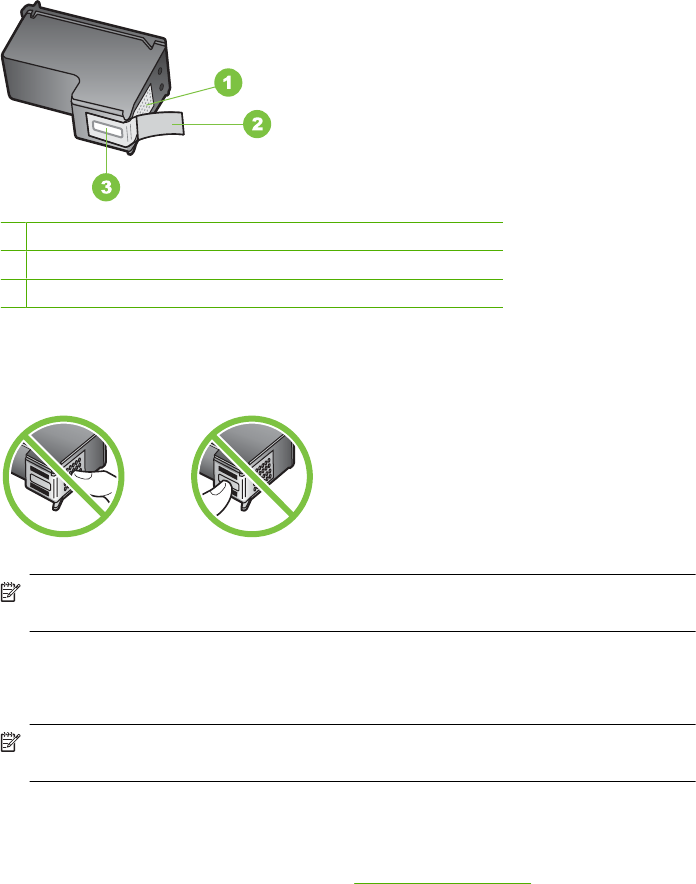 1

2

3