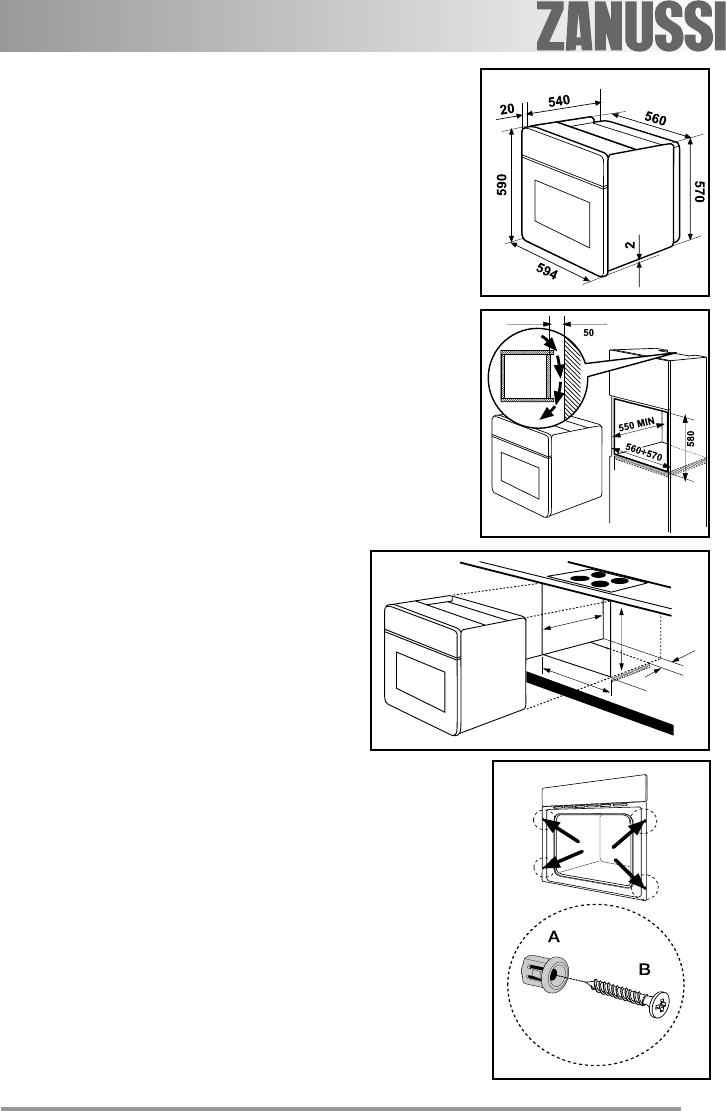 ZANUSSI

20
540
560
590
570
2
594

50
550 MIN
580
560÷570

A
B