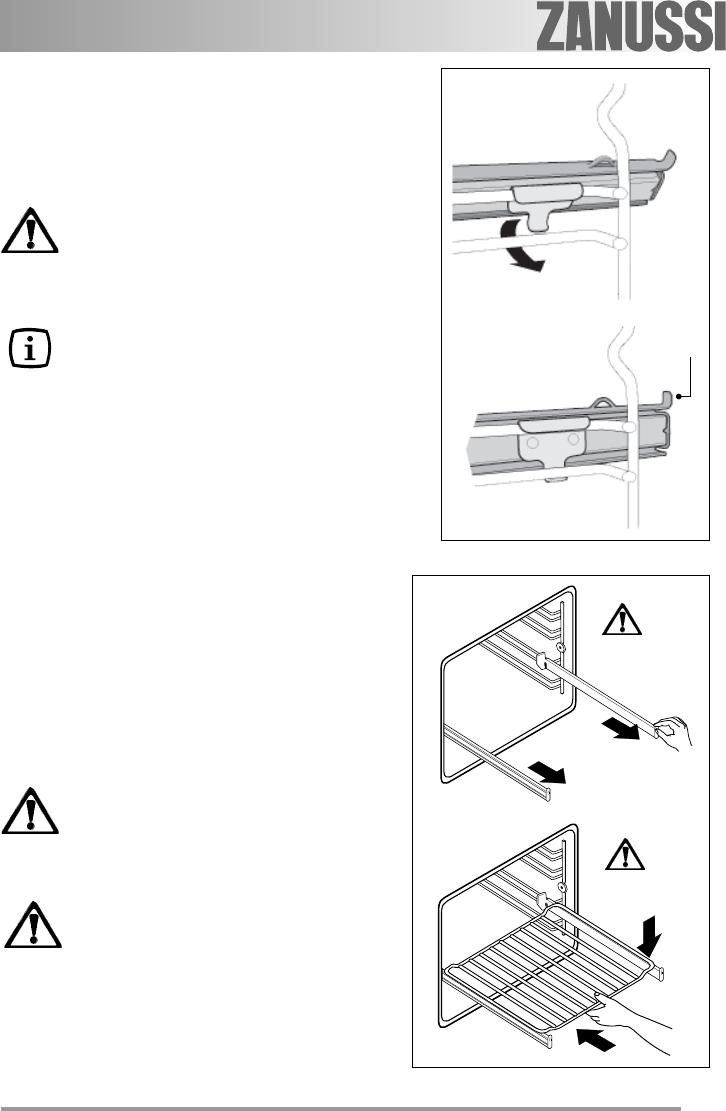 ZANUSSI