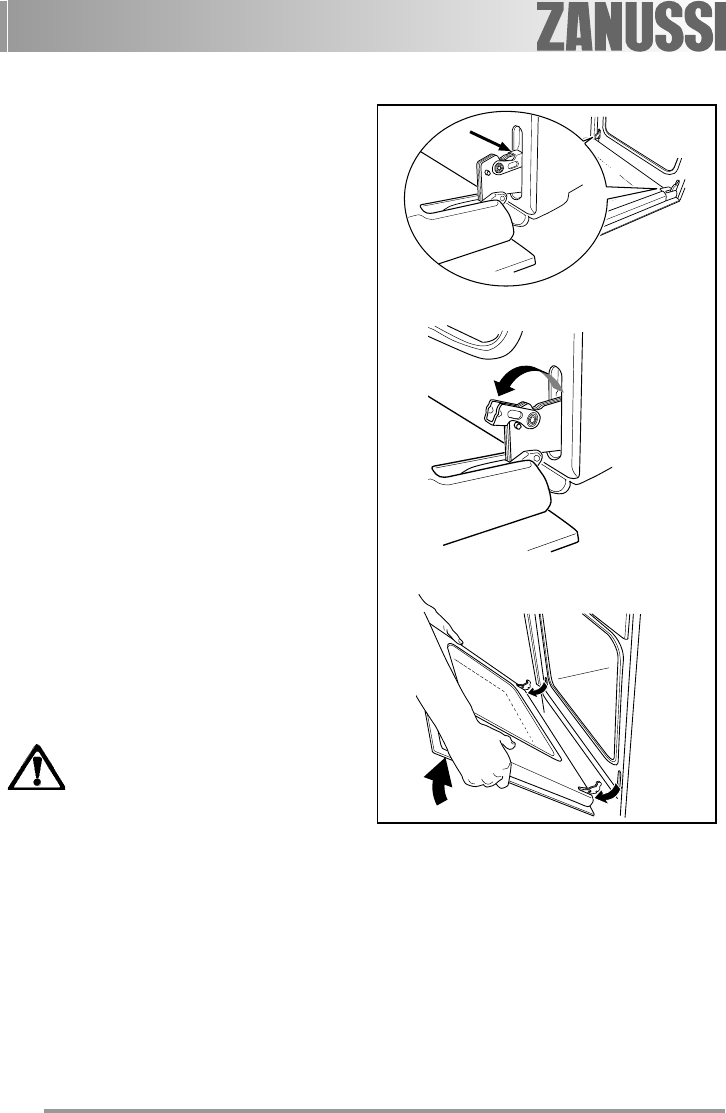 ZANUSSI