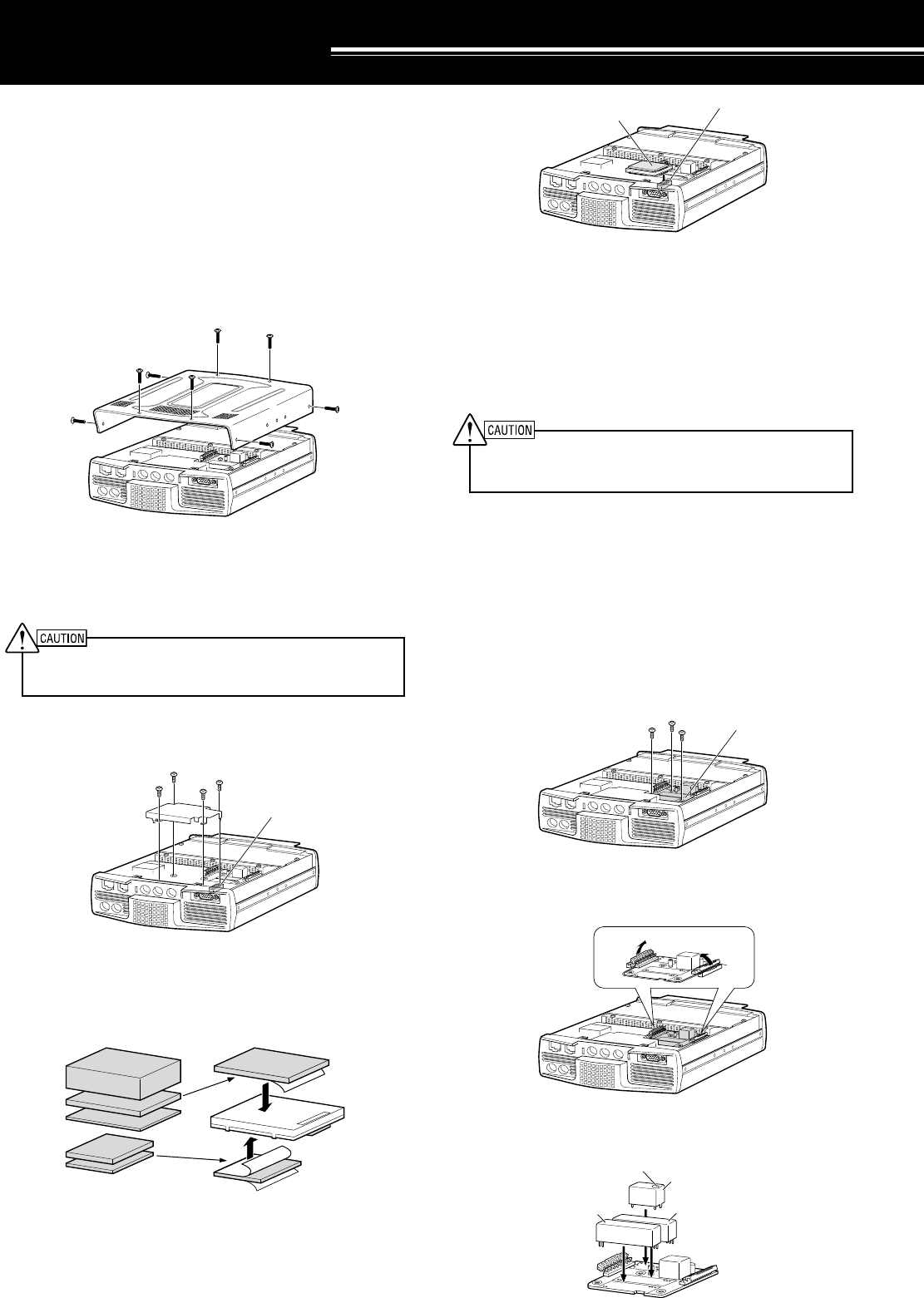 CAUTION

CAUTION