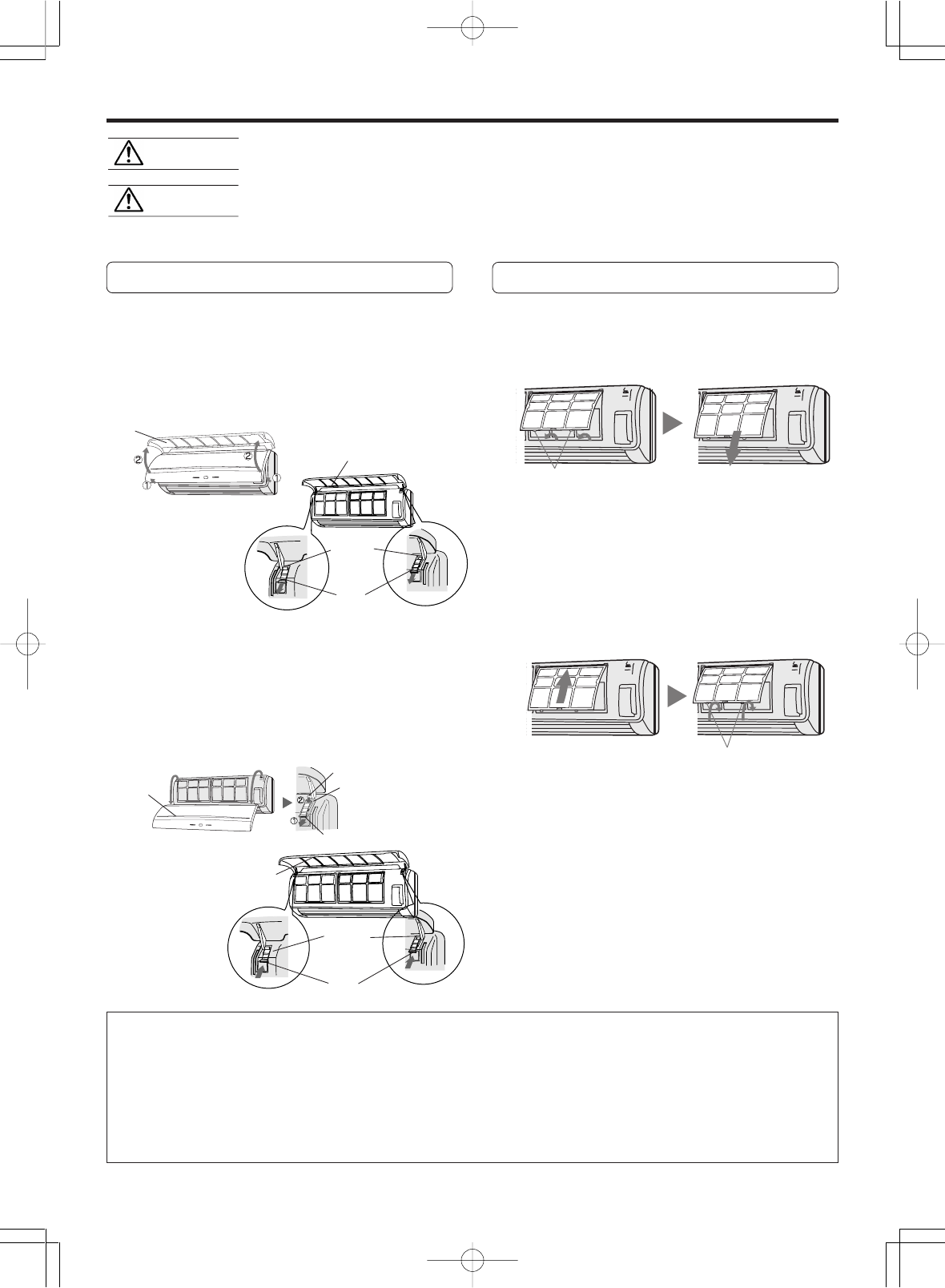 ①
②
②
①
②
①