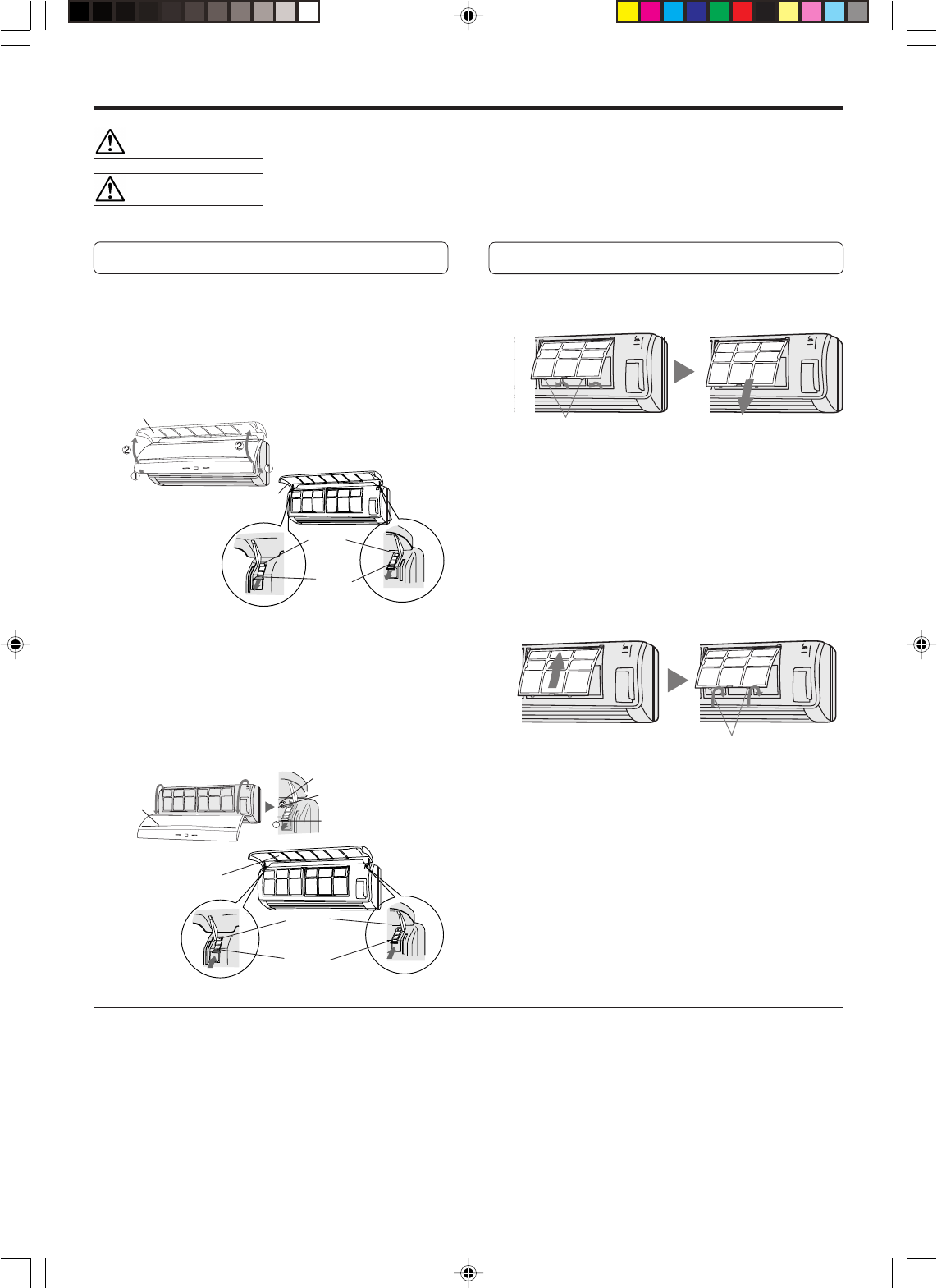 ②
②
①
①
②
①