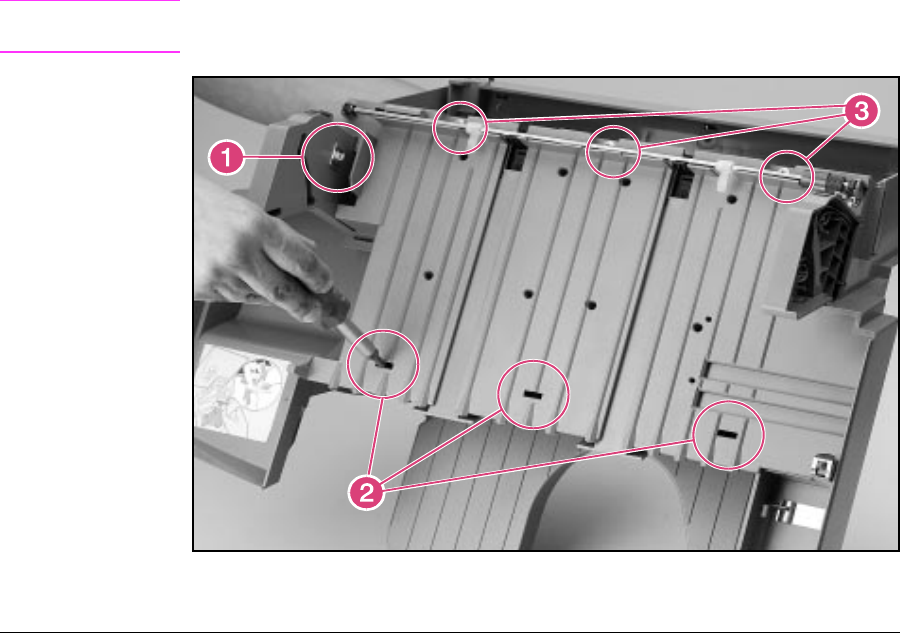 1

3

2