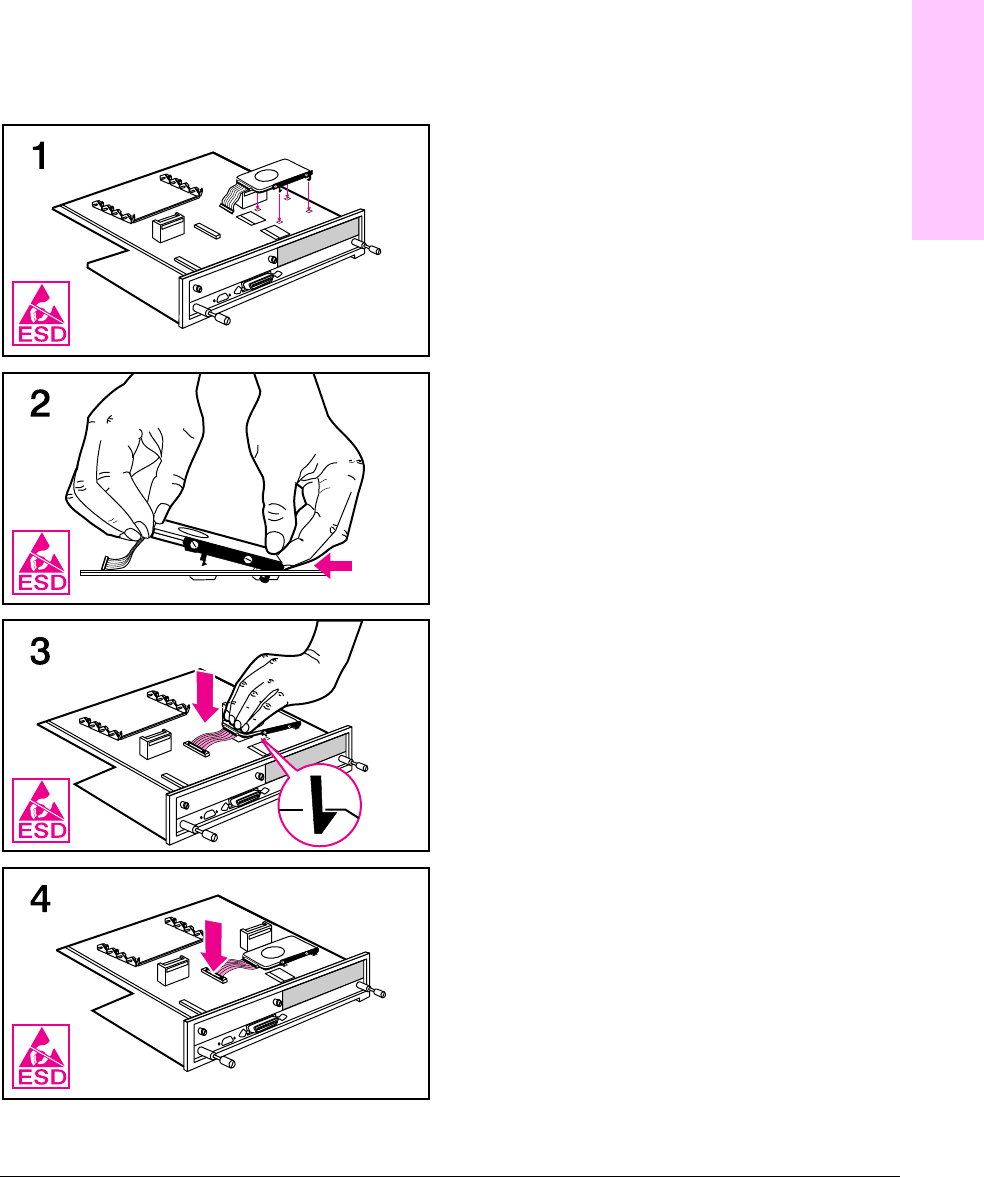 1

ESD

2

ESD

3

ESD

4

ESD