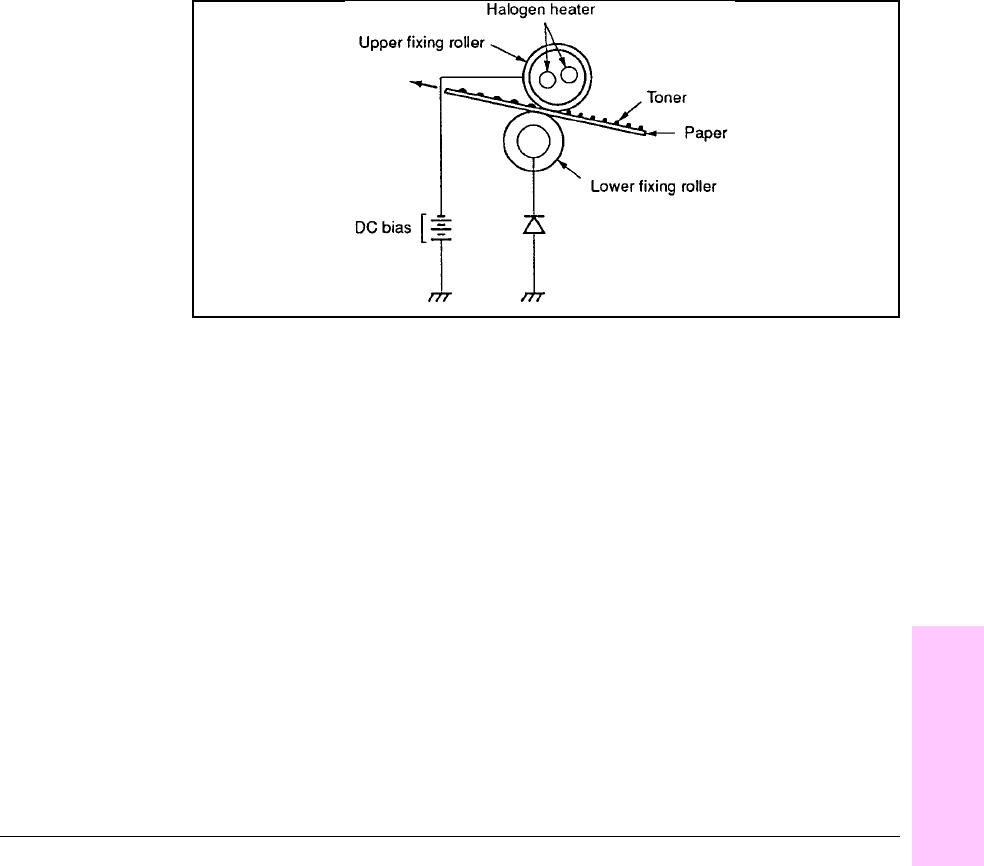 Halogen heater
Upper fixing roller
Toner
Paper
Lower fixing roller
DC bias