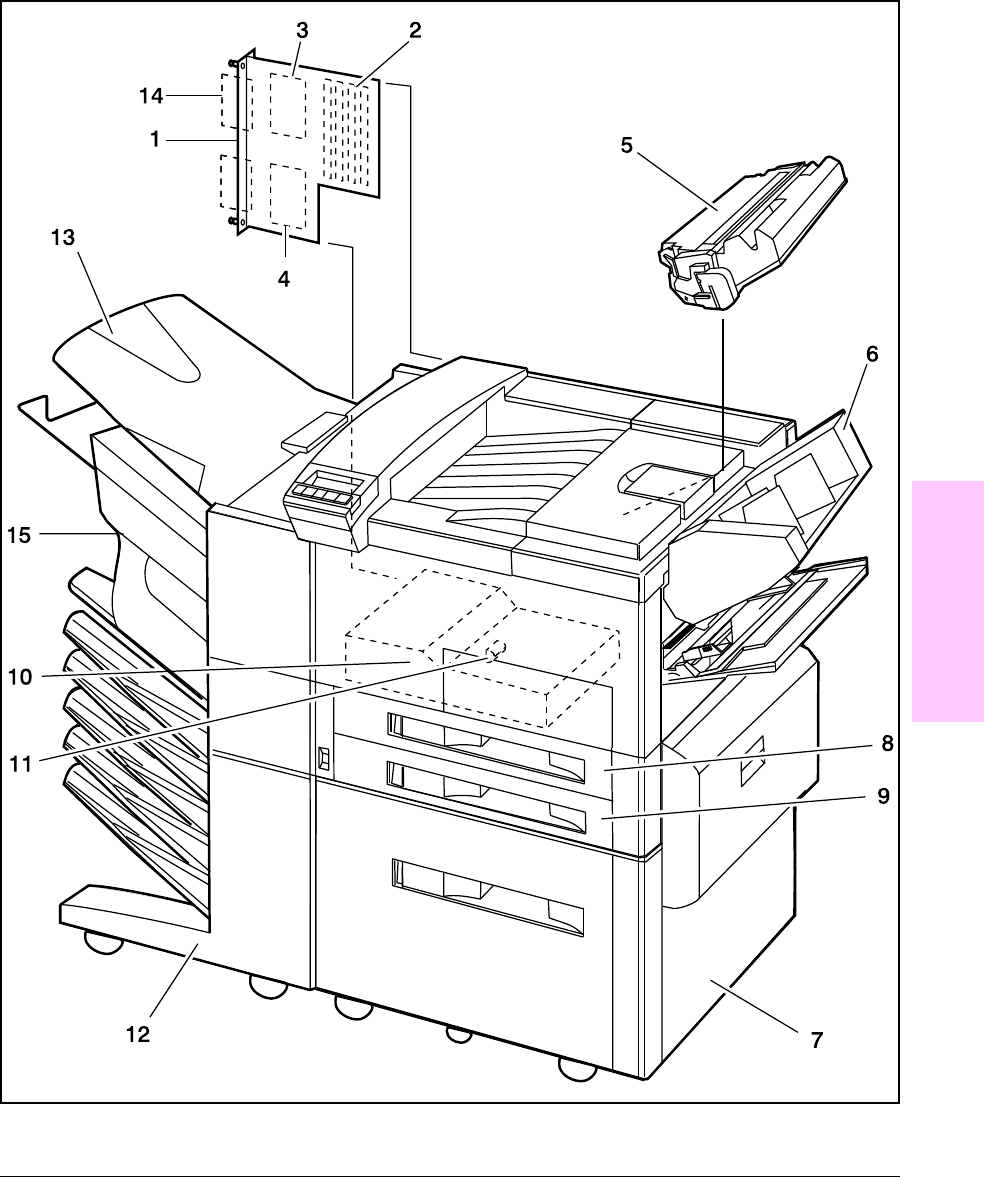 3
2
14
1
5
13
4
6
15
10
11
8
9
12
7