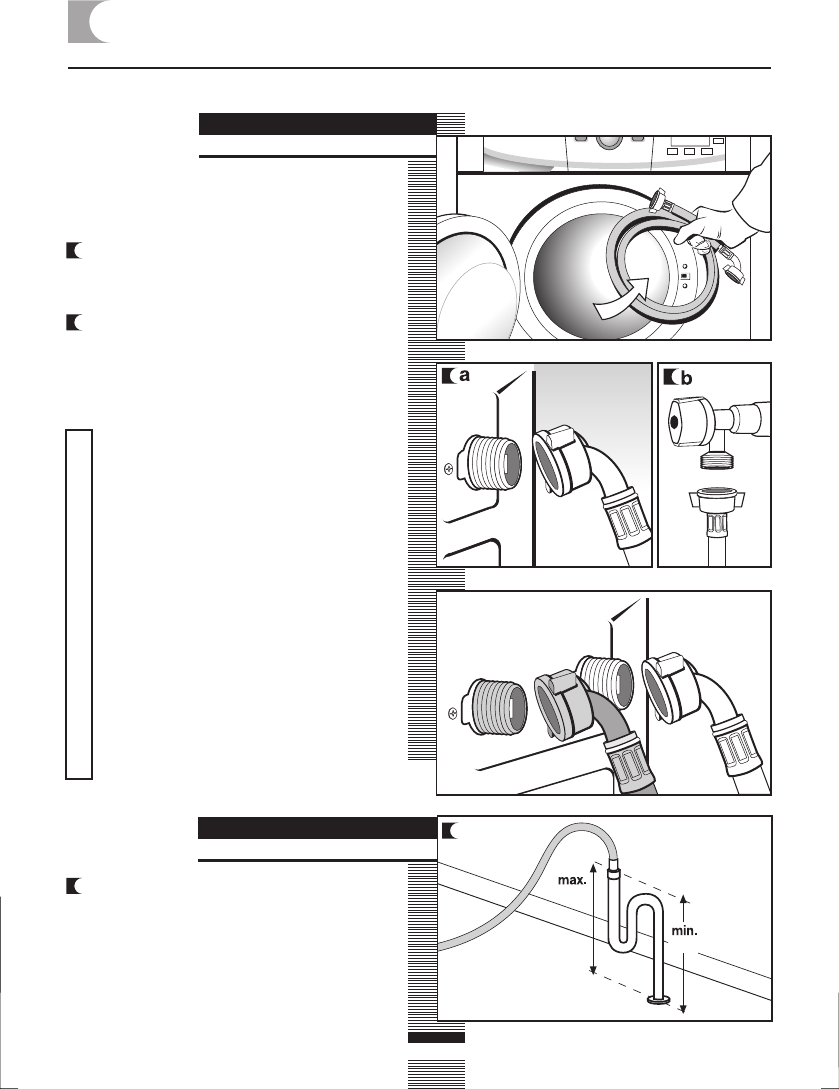 a

b

max.

min.