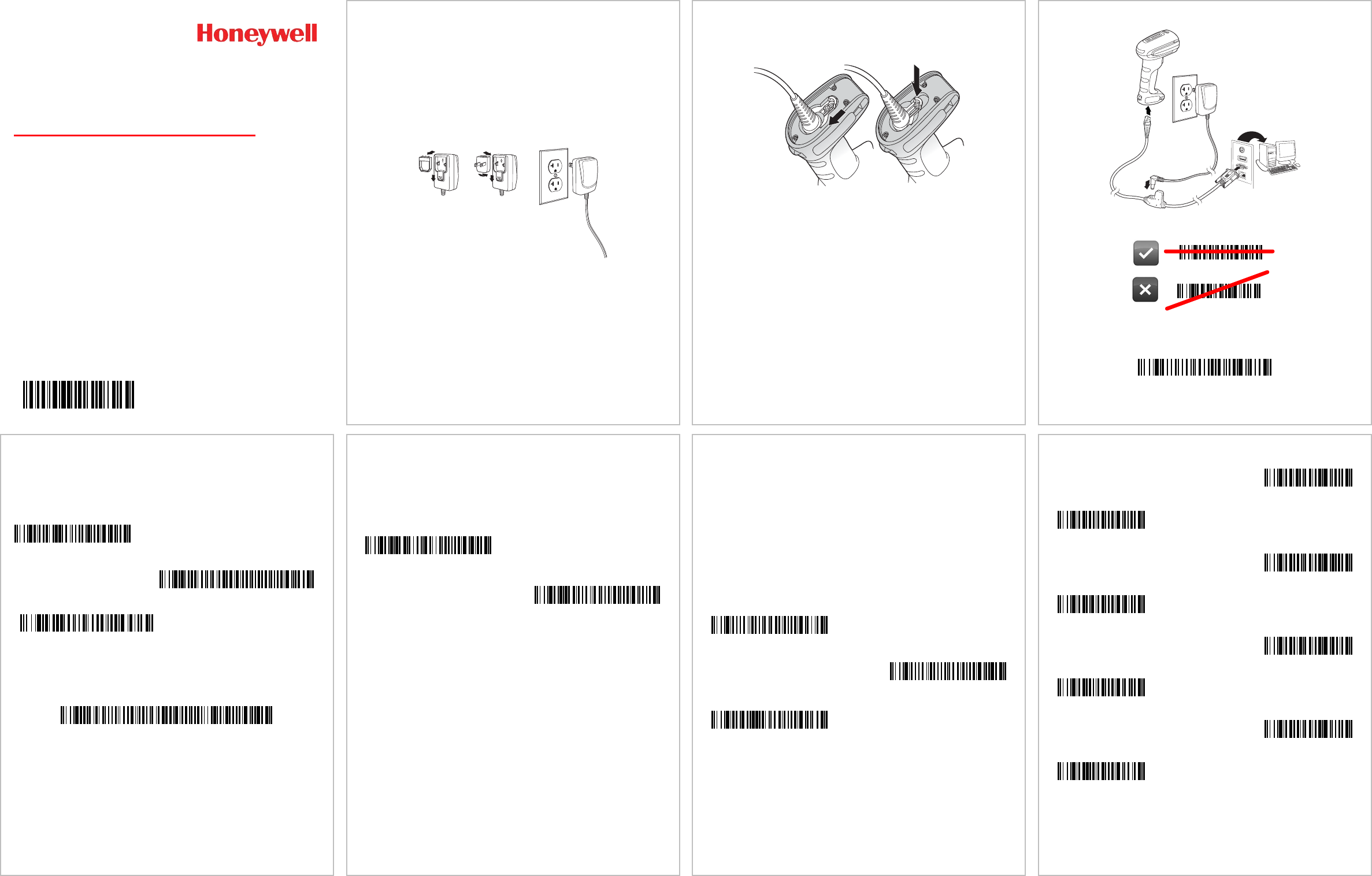 Honeywell