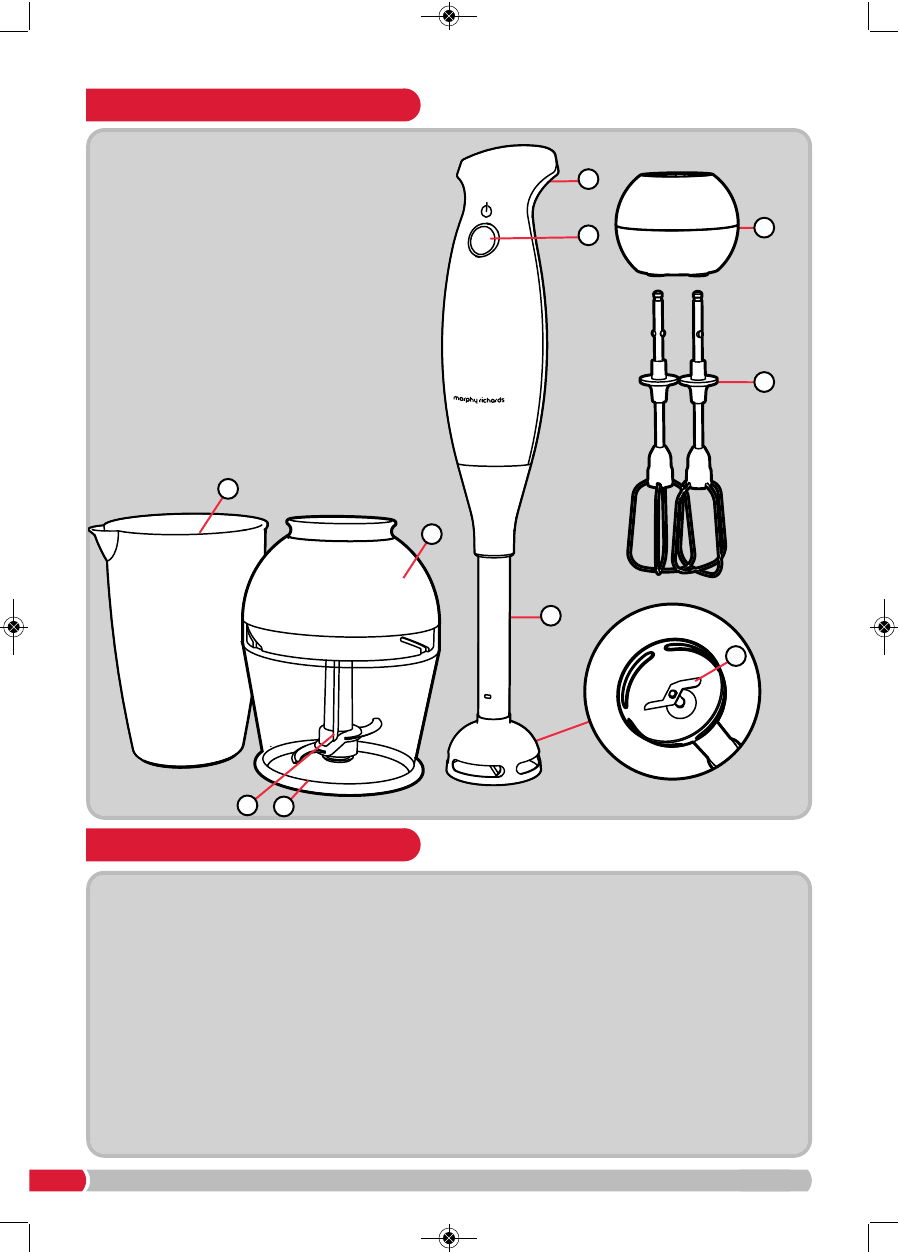 morphy richards