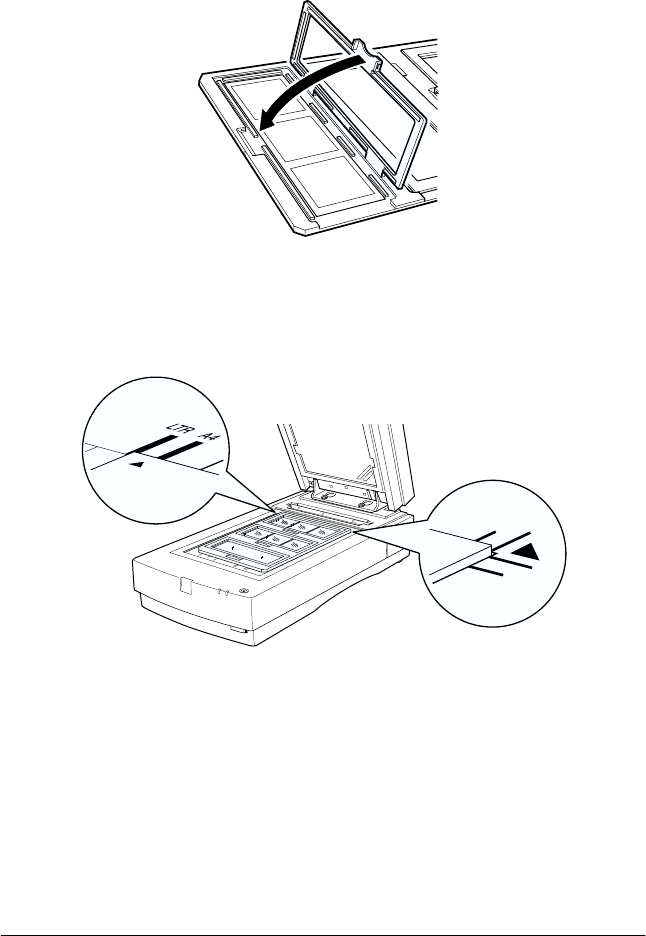 LTR A4